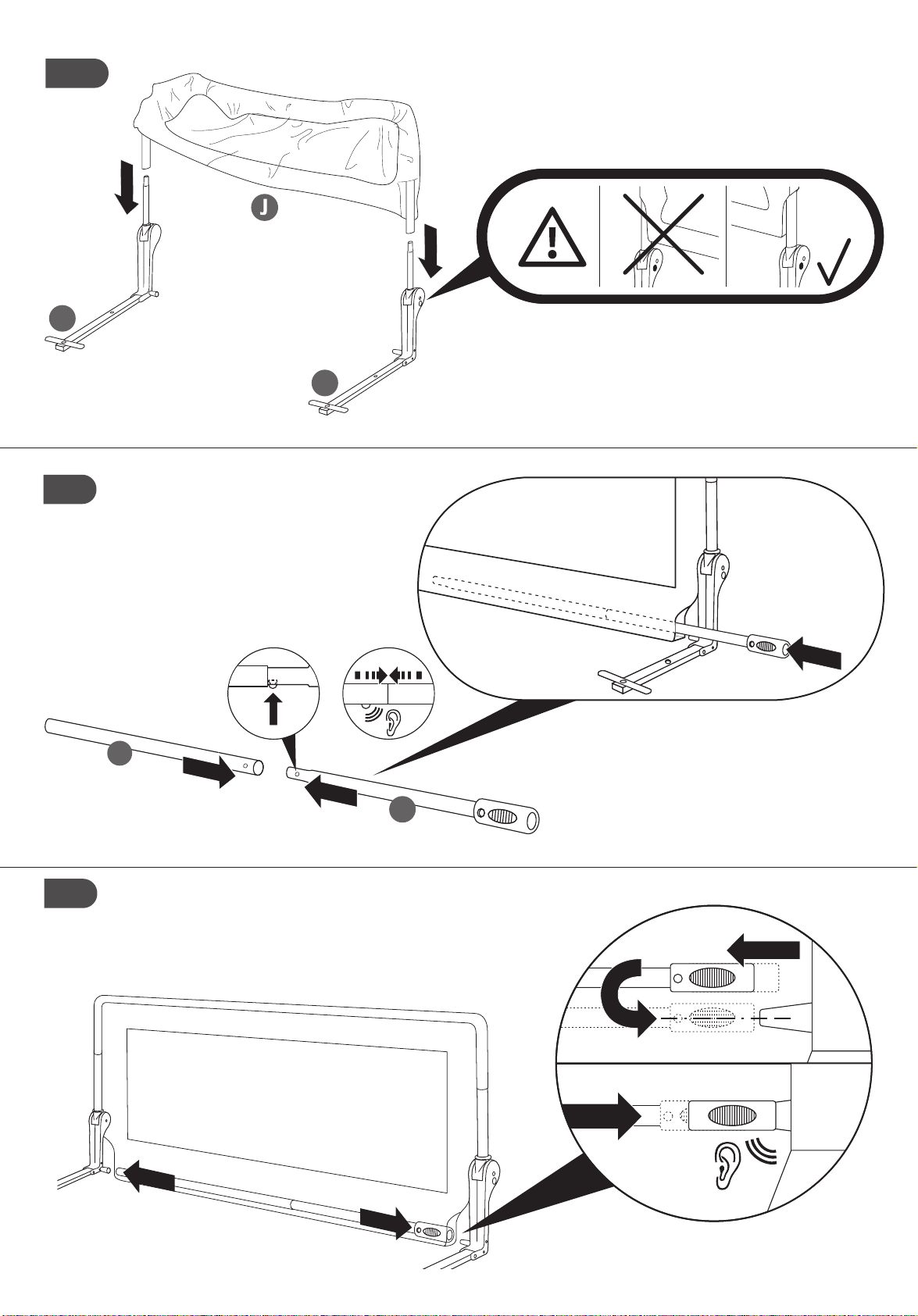 J