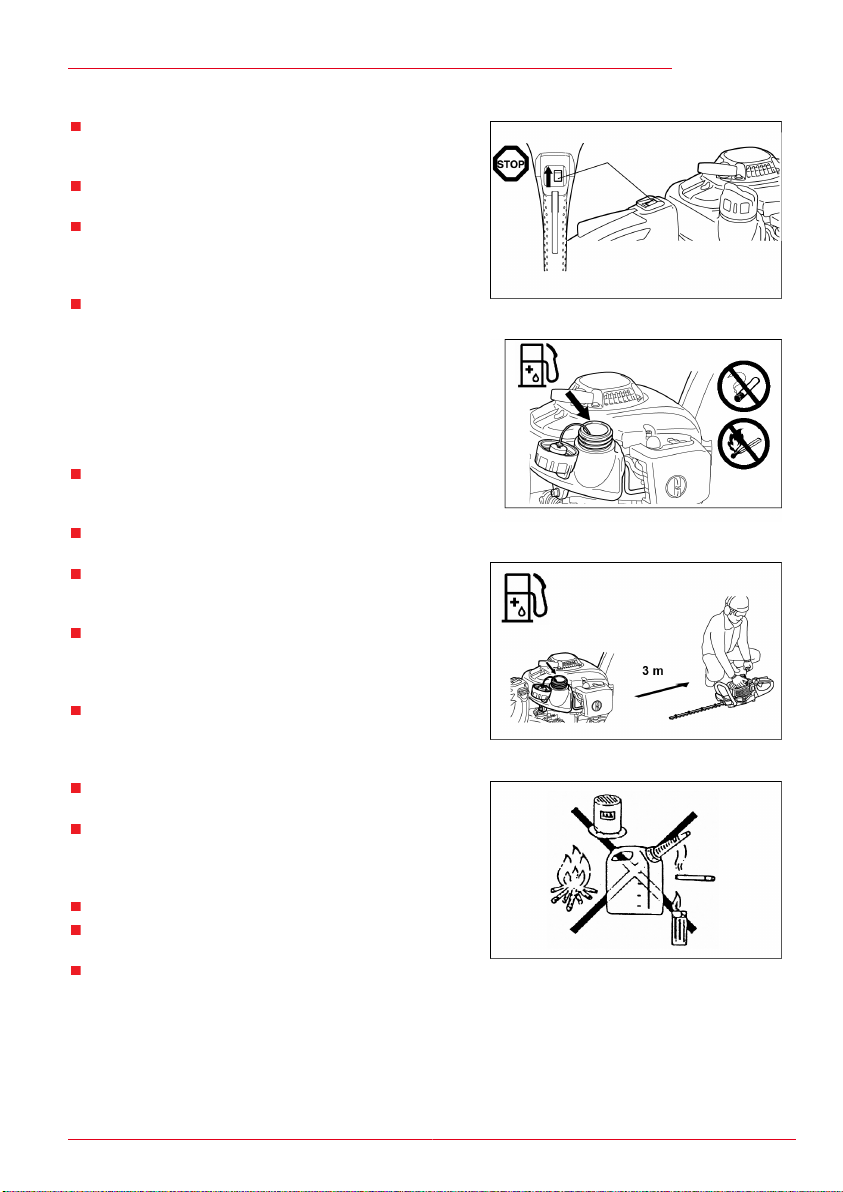 STOP

3 m