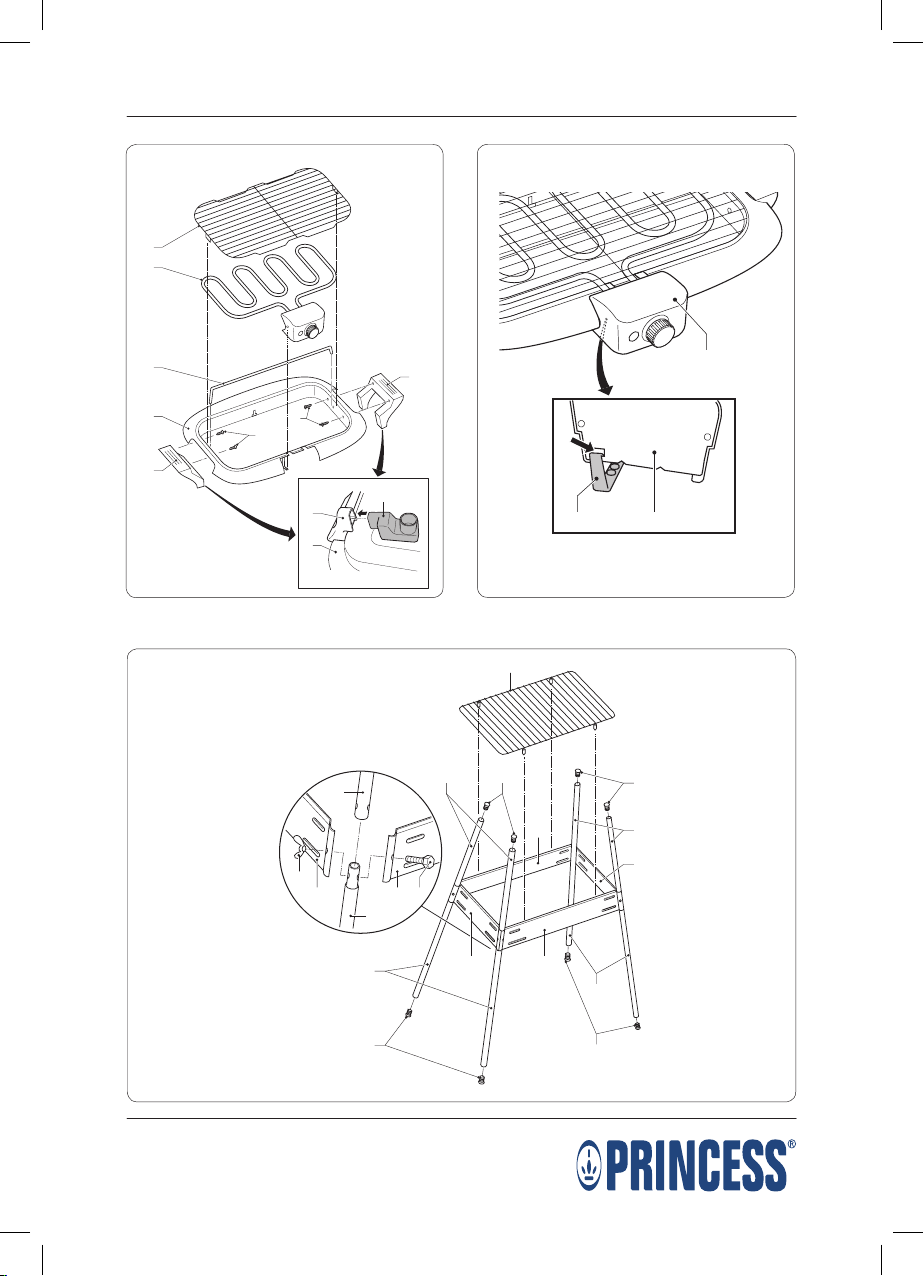 PRINCESS®