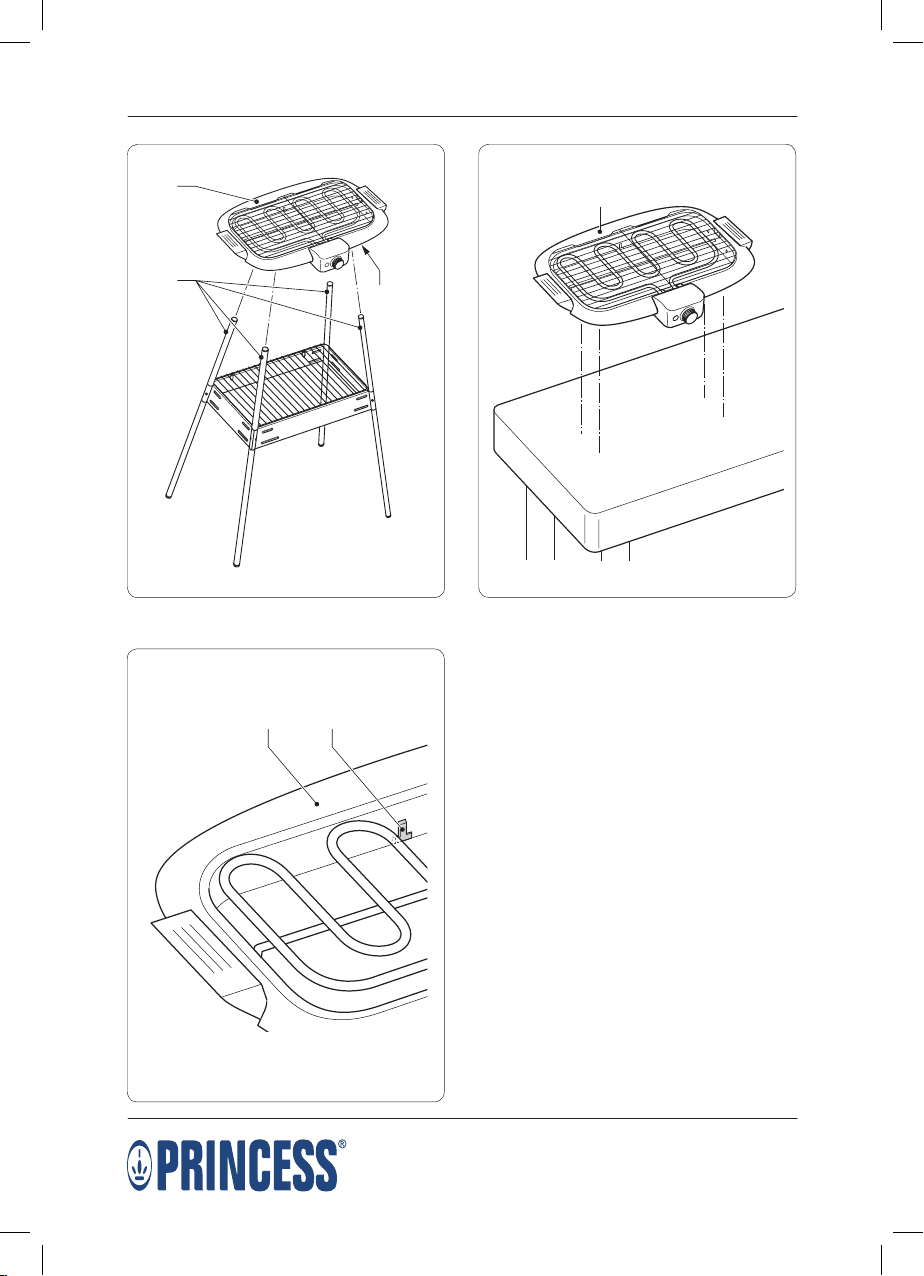 PRINCESS®