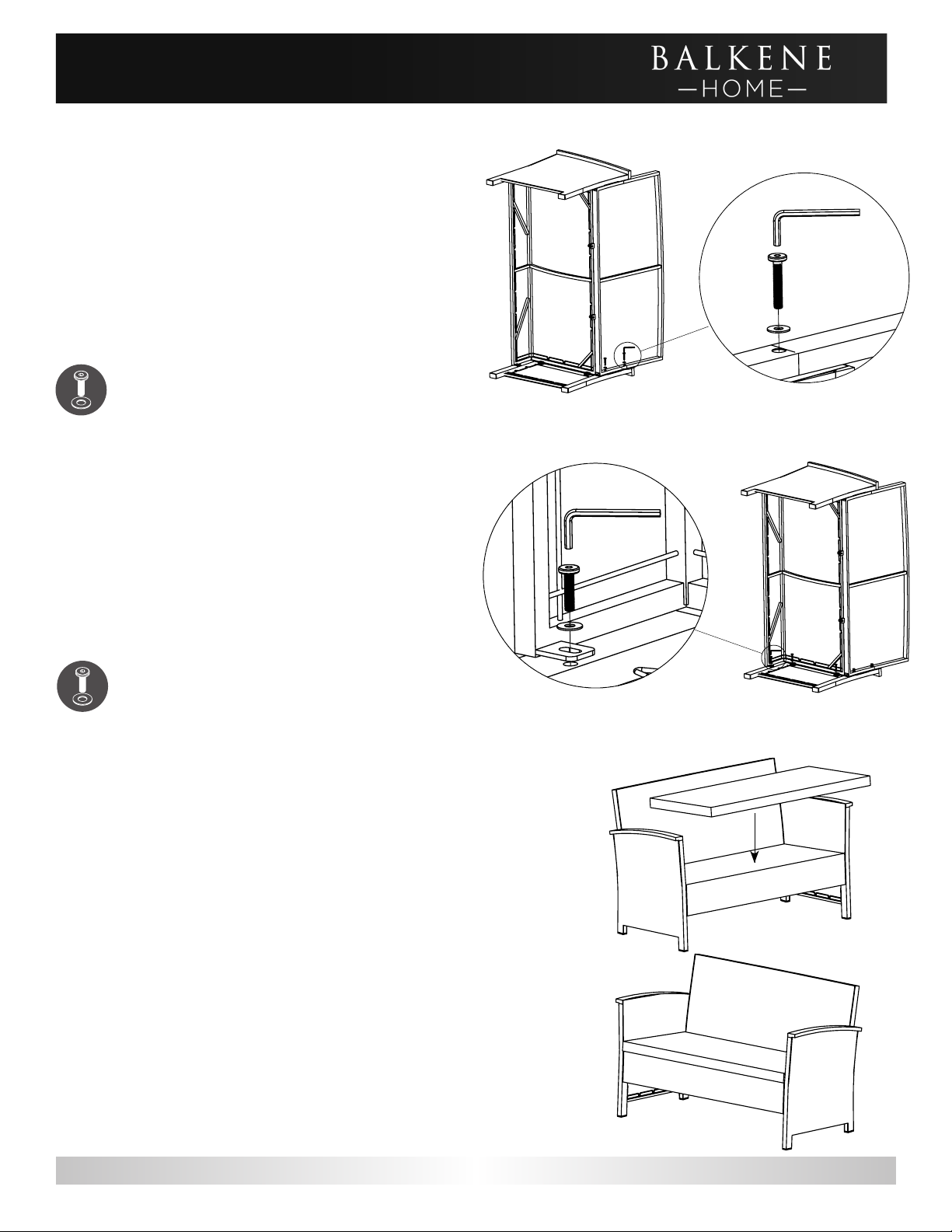 BALKENE
—HOME—