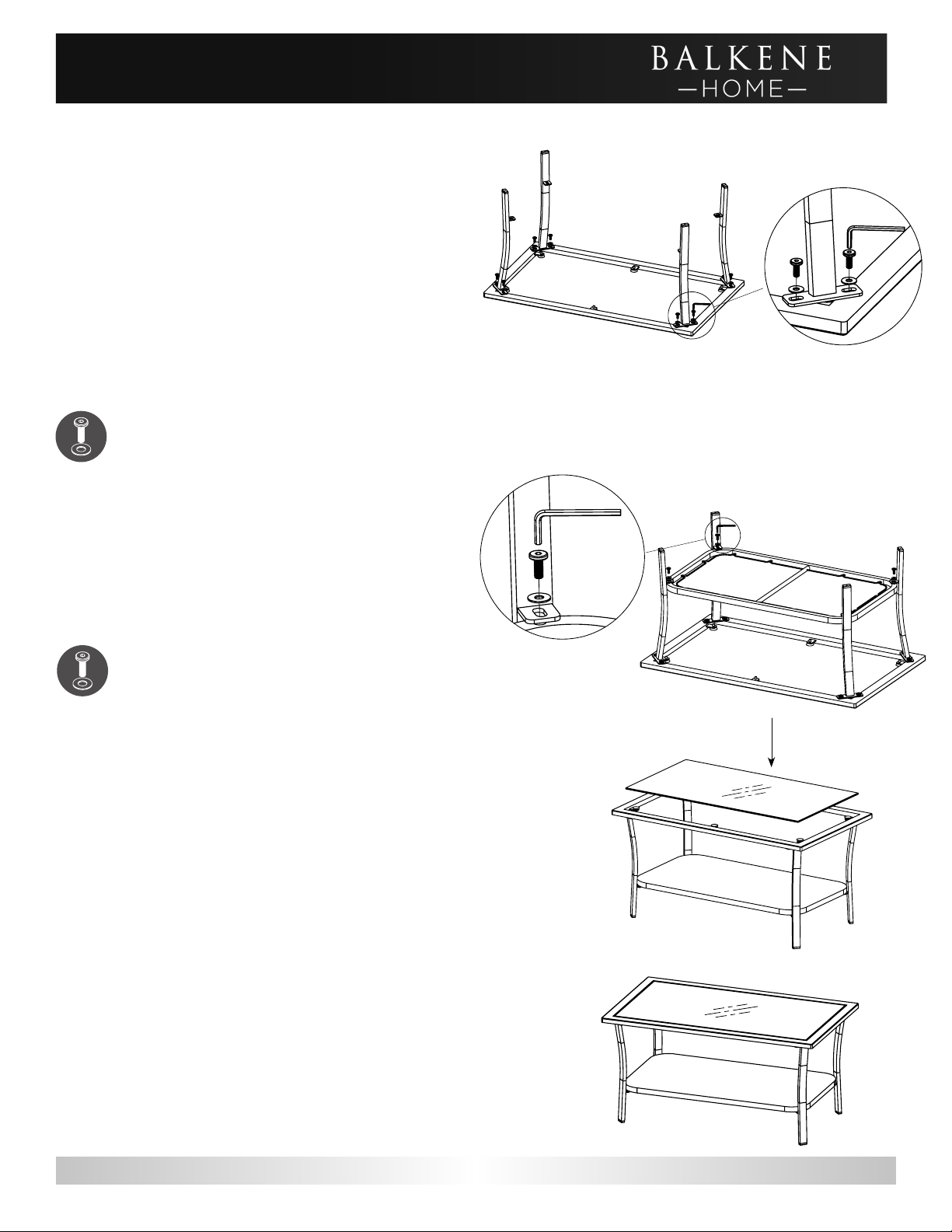 BALKENE
—HOME—