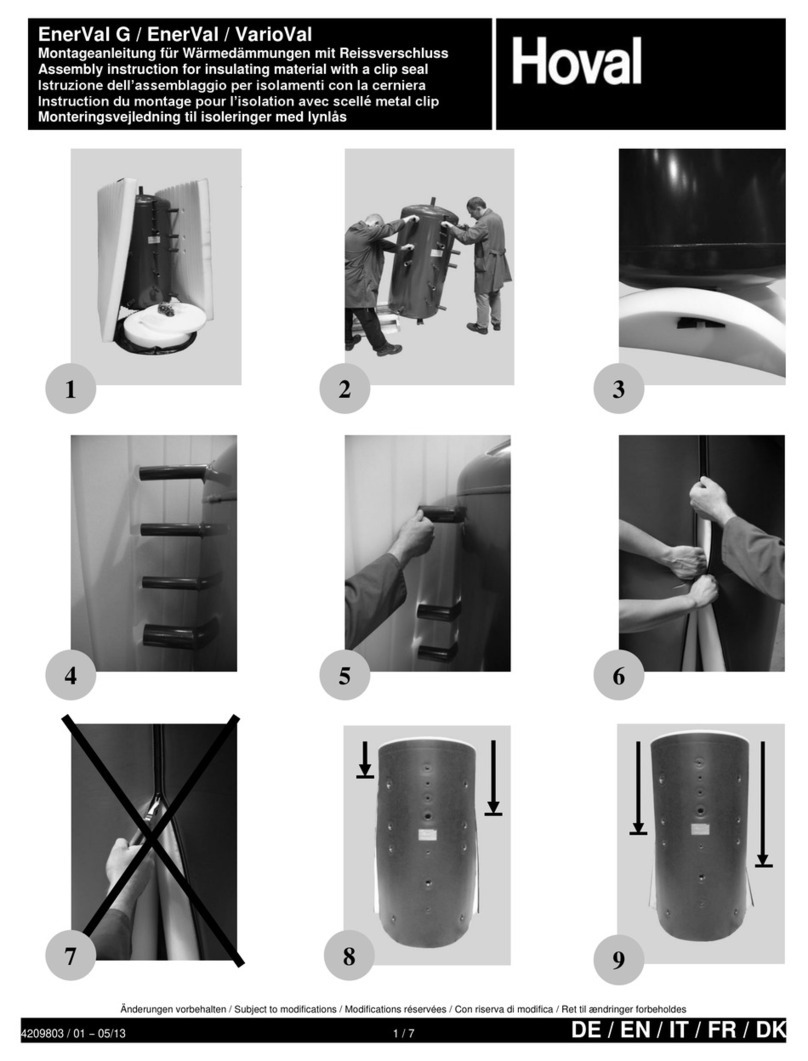 EnerVal G / EnerVal / VarioVal
Montageanleitung für Wärmedämmungen mit Reissverschluss
Assembly instruction for insulating material with a clip seal
Istruzione dell'assemblaggio per isolamenti con la cerniera
Instruction du montage pour l'isolation avec scellé metal clip
Monteringsvejledning til isoleringer med lynlås

Hoval

1

2

3

4

5

6

7

8

9

Änderungen vorbehalten / Subject to modifications / Modifications réservées / Con riserva di modifica / Ret til ændringer forbeholdes

4209803 / 01 – 05/13

1 / 7

DE / EN / IT / FR / DK