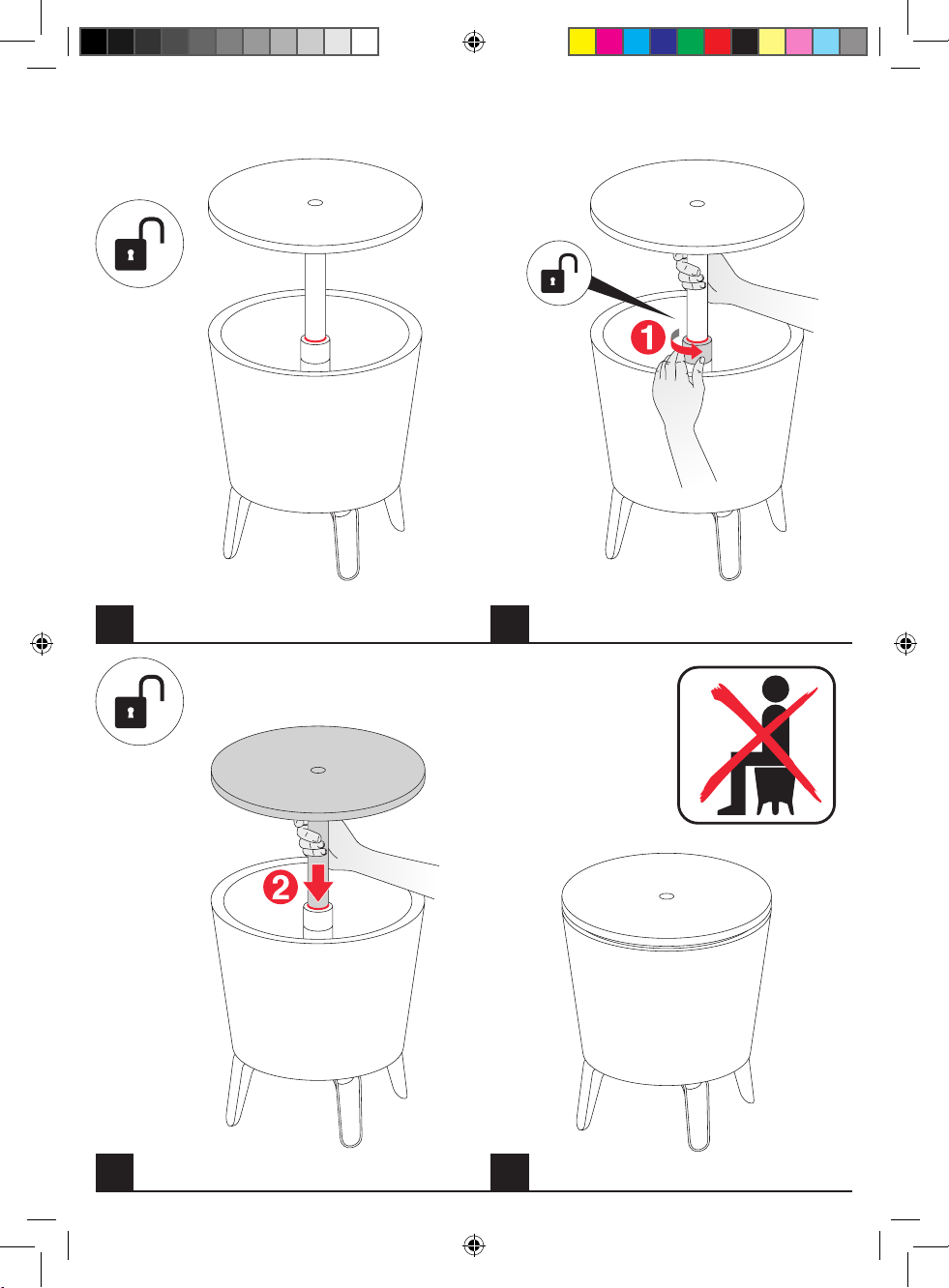 1

2