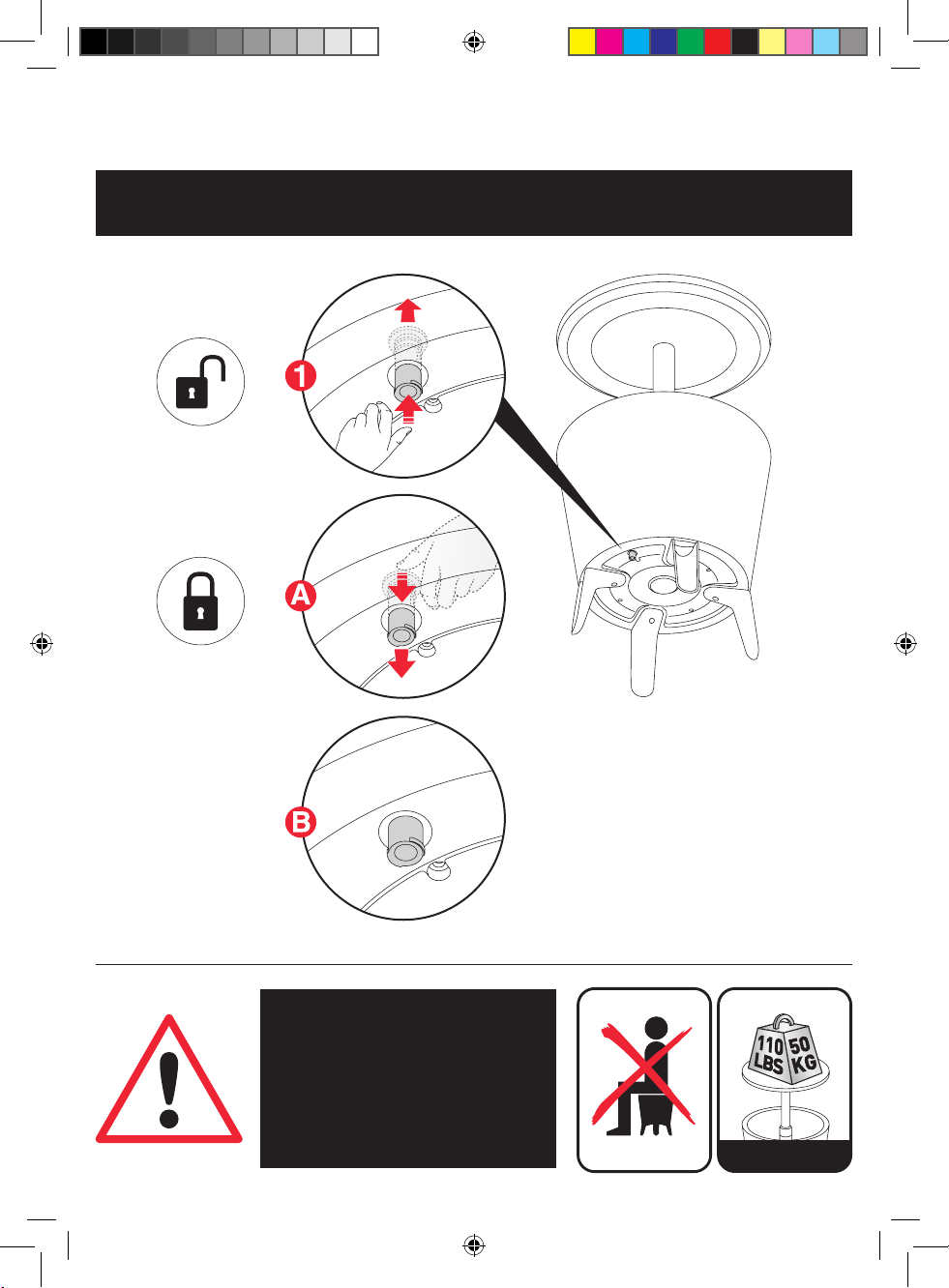 1

A

B

110 LBS

50 KG