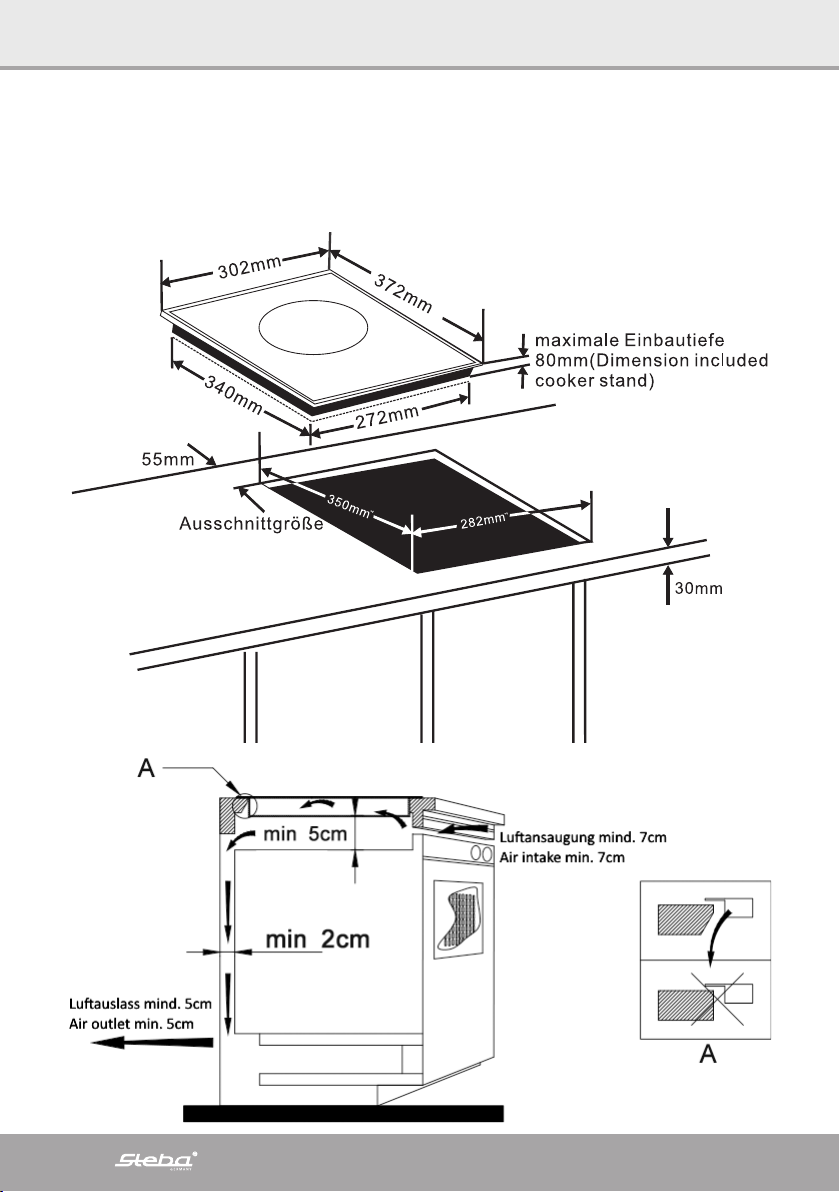 302mm
372mm
maximale Einbautiefe 80mm(Dimension included cooker stand)
340mm
272mm
55mm
350mm
282mm
Ausschnittgröße
30mm
A
min 5cm
Luftansaugung mind. 7cm
Air intake min. 7cm
min 2cm
Luftauslass mind. 5cm
Air outlet min. 5cm
A
Steba