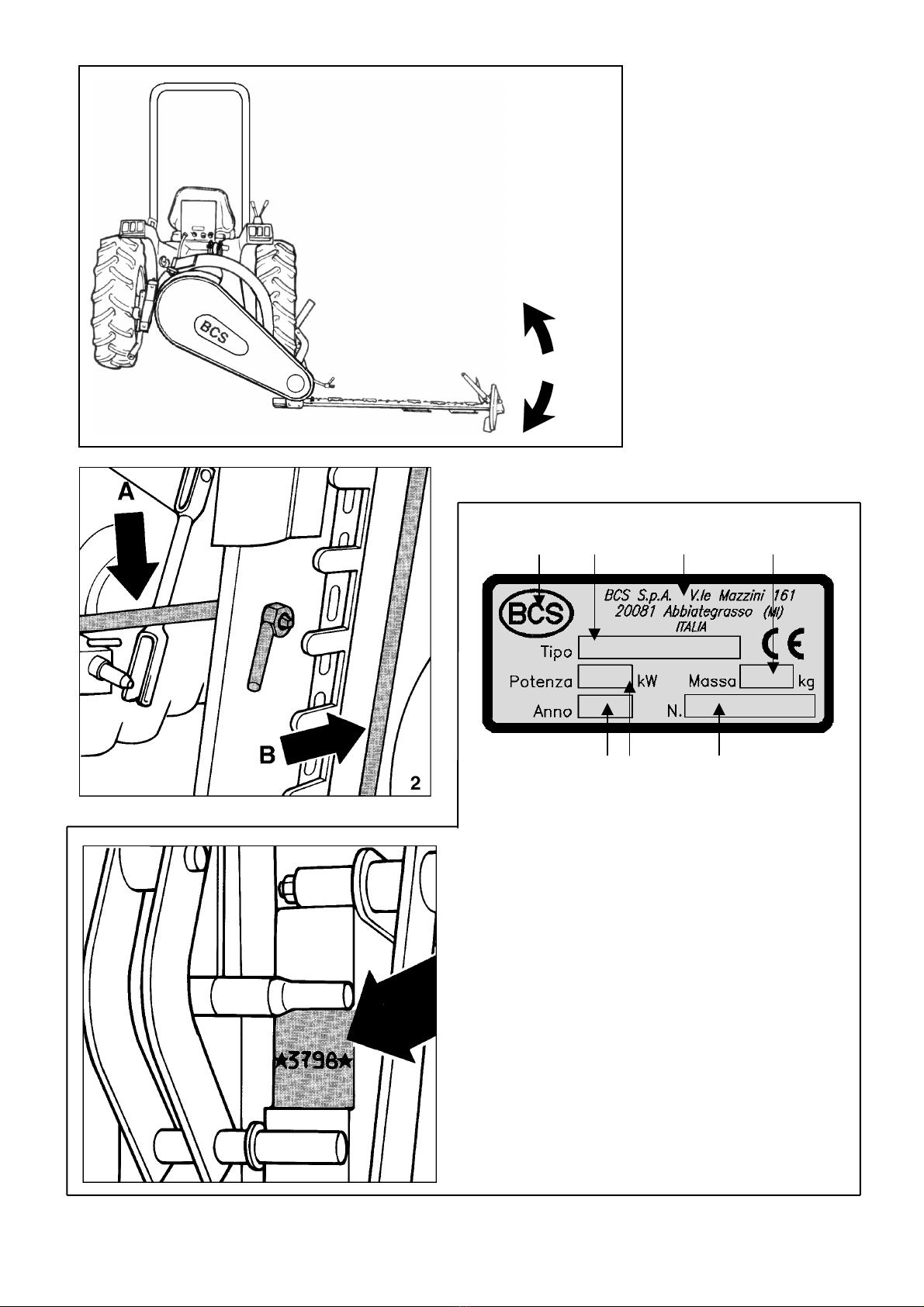 BCS

A

B

2

BCS

BCS S.p.A. V.le Mazzini 161
20081 Abbiategrasso (MI)
ITALIA

Tipo

CE

Potenza kW Massa kg

Anno N.

★3798★