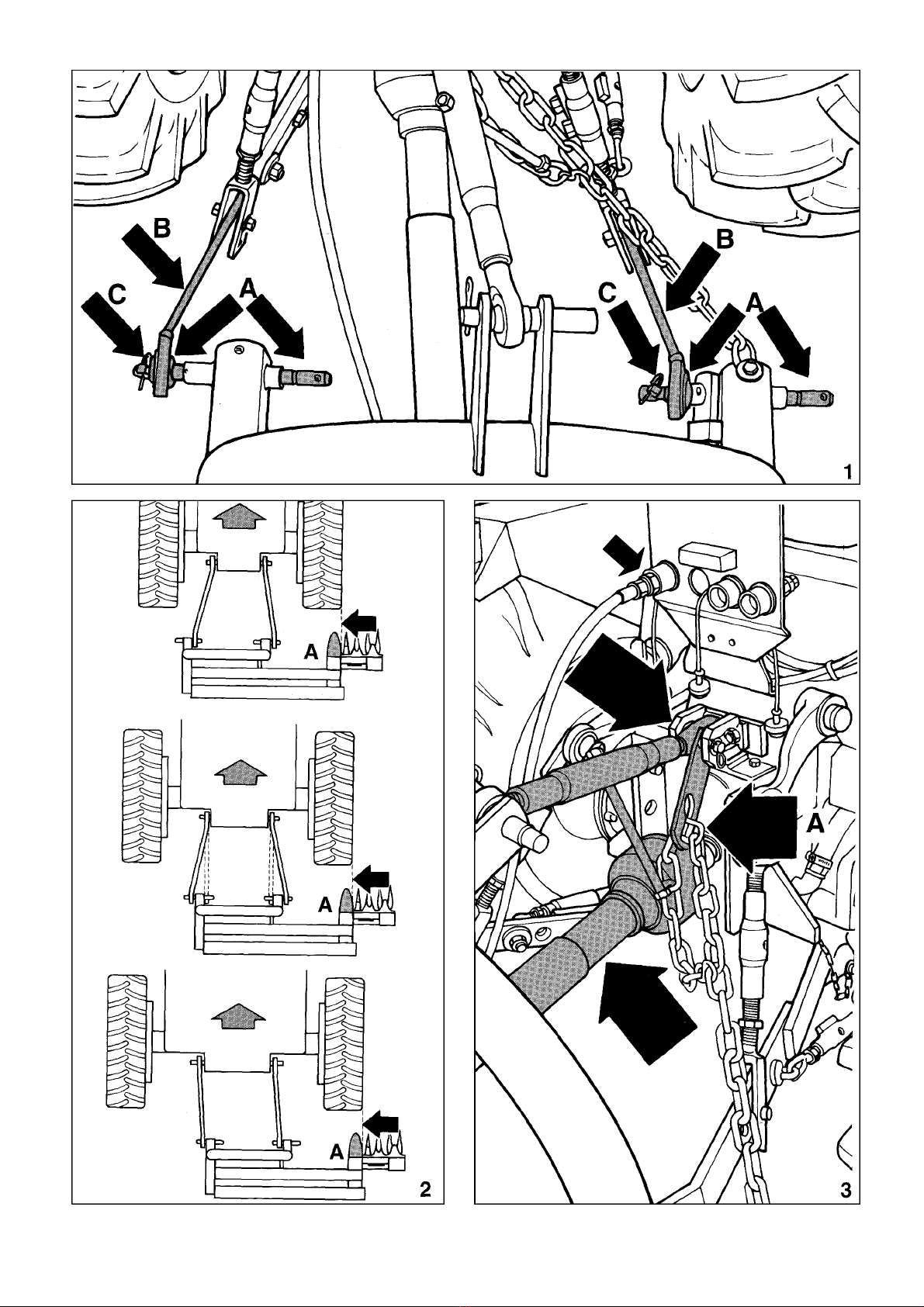 B
C
A
B
C
A
1
A
A
A
2
A
3