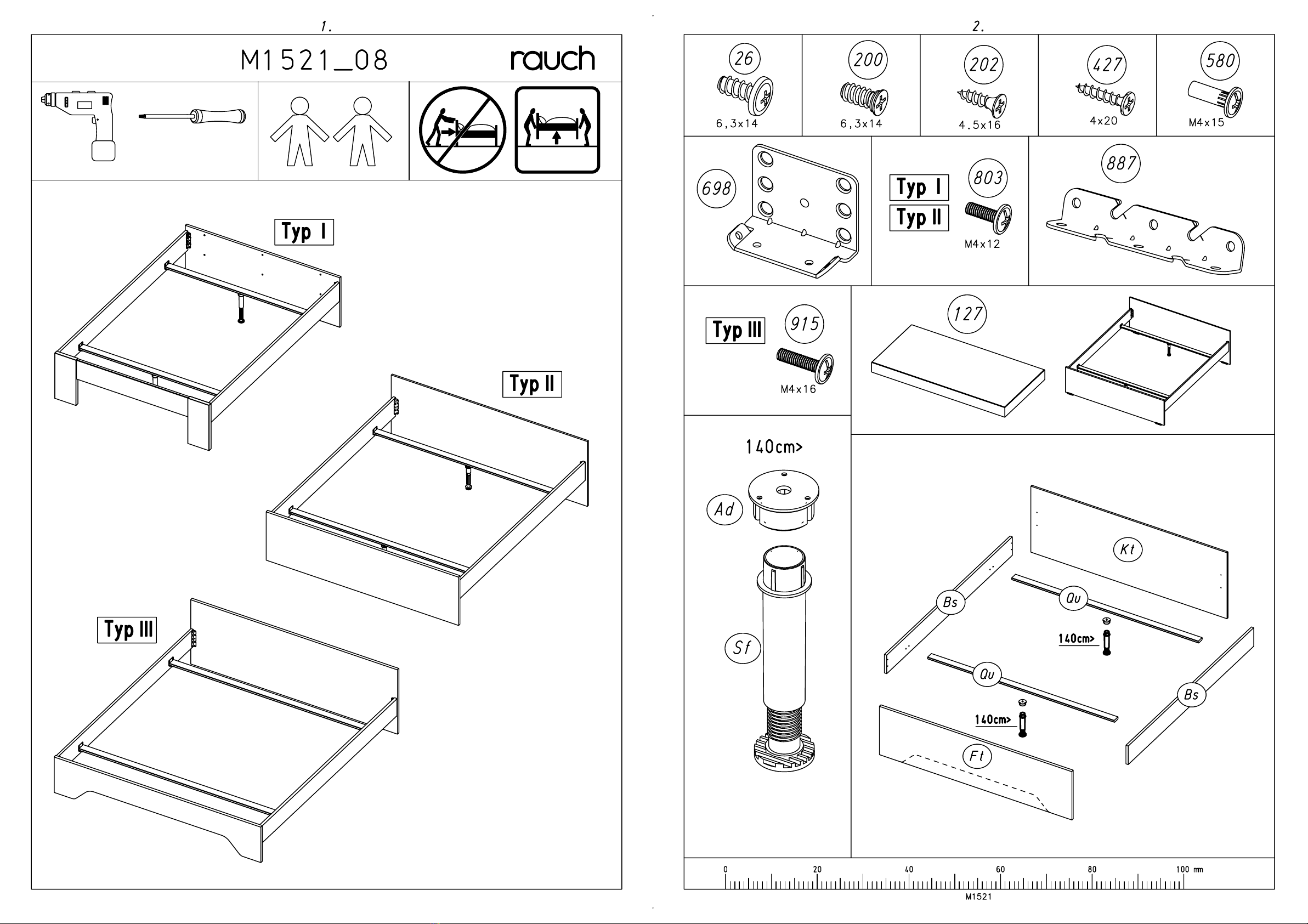 1.

M1521_08

rauch

Typ I

Typ II

Typ III

2.

26
6,3x14

200
6,3x14

202
4.5x16

427
4x20

580
M4x15

698

Typ I
Typ II

803
M4x12

887

Typ III

915
M4x16

127

140cm>

Ad

Sf

Kt

Bs

Qu

140cm>

Qu

Bs

140cm>

Ft

0 20 40 60 80 100 mm

M1521