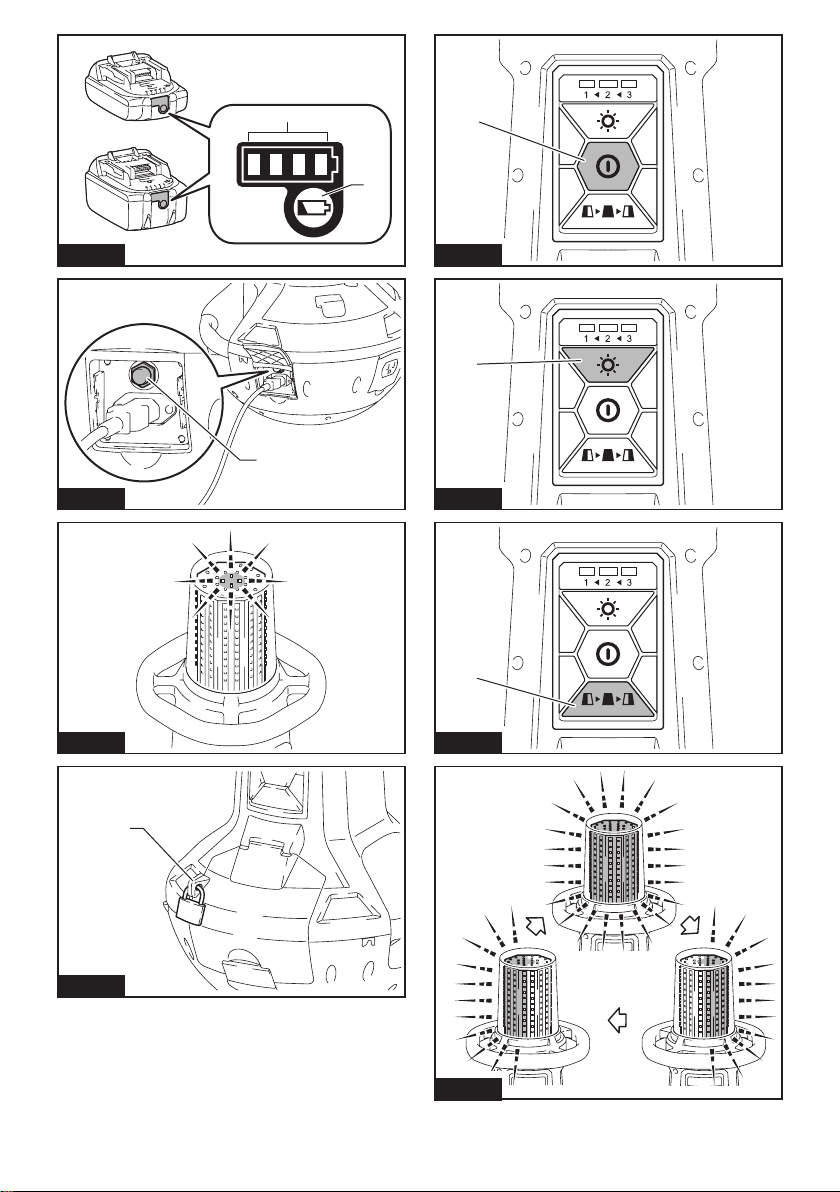 1 ◄ 2 ◄ 3

1 ◄ 2 ◄ 3

1 ◄ 2 ◄ 3