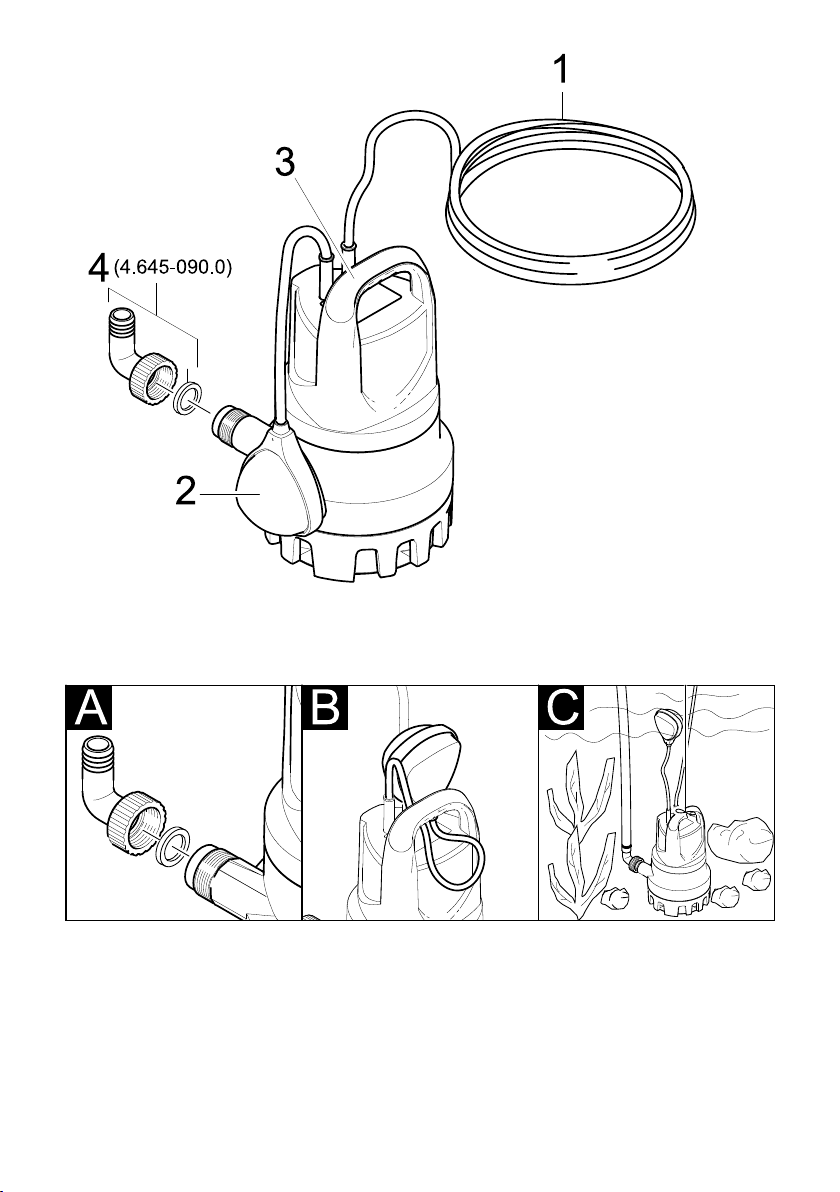 1
3
4 (4.645-090.0)
2

A
B
C