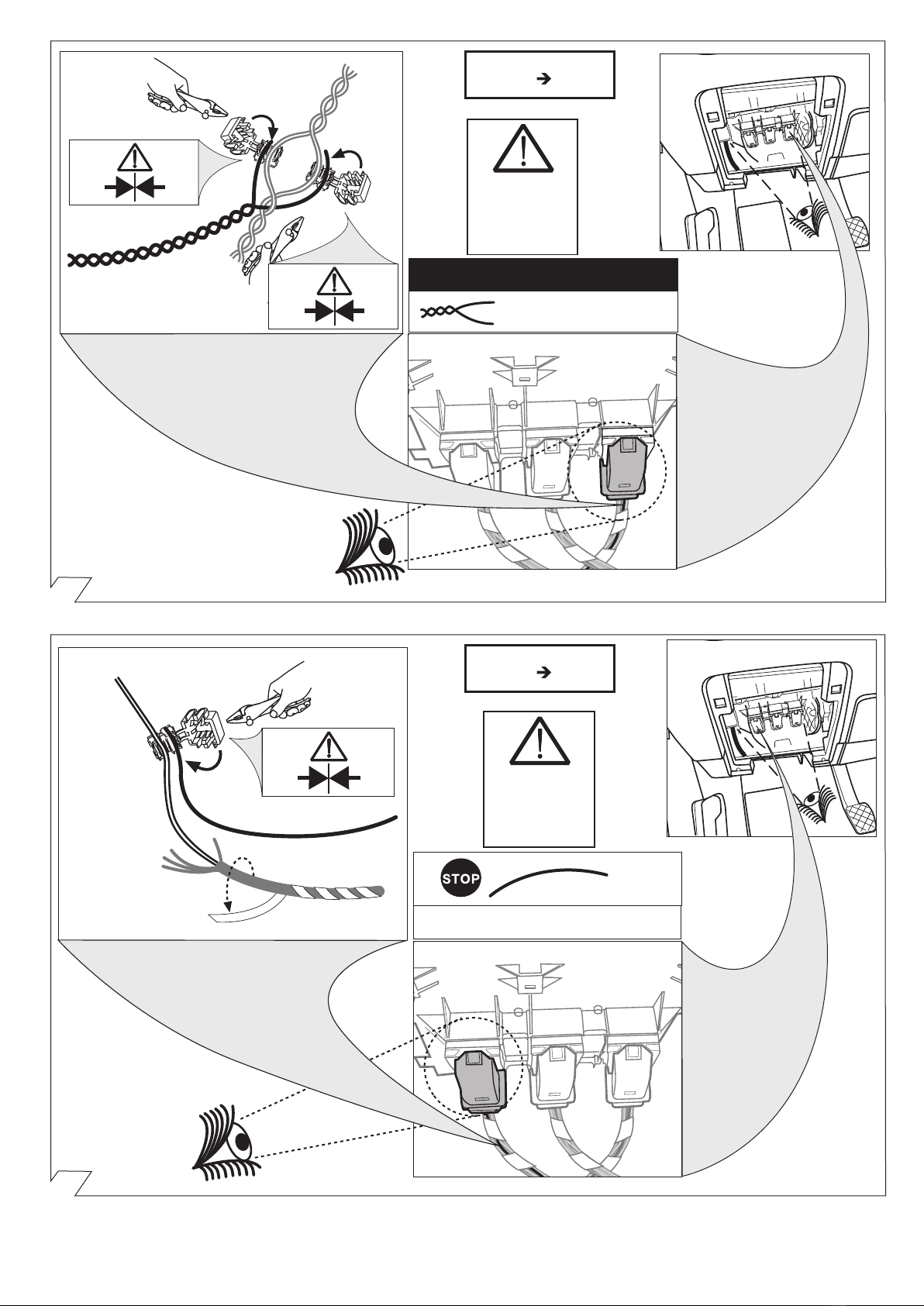 STOP