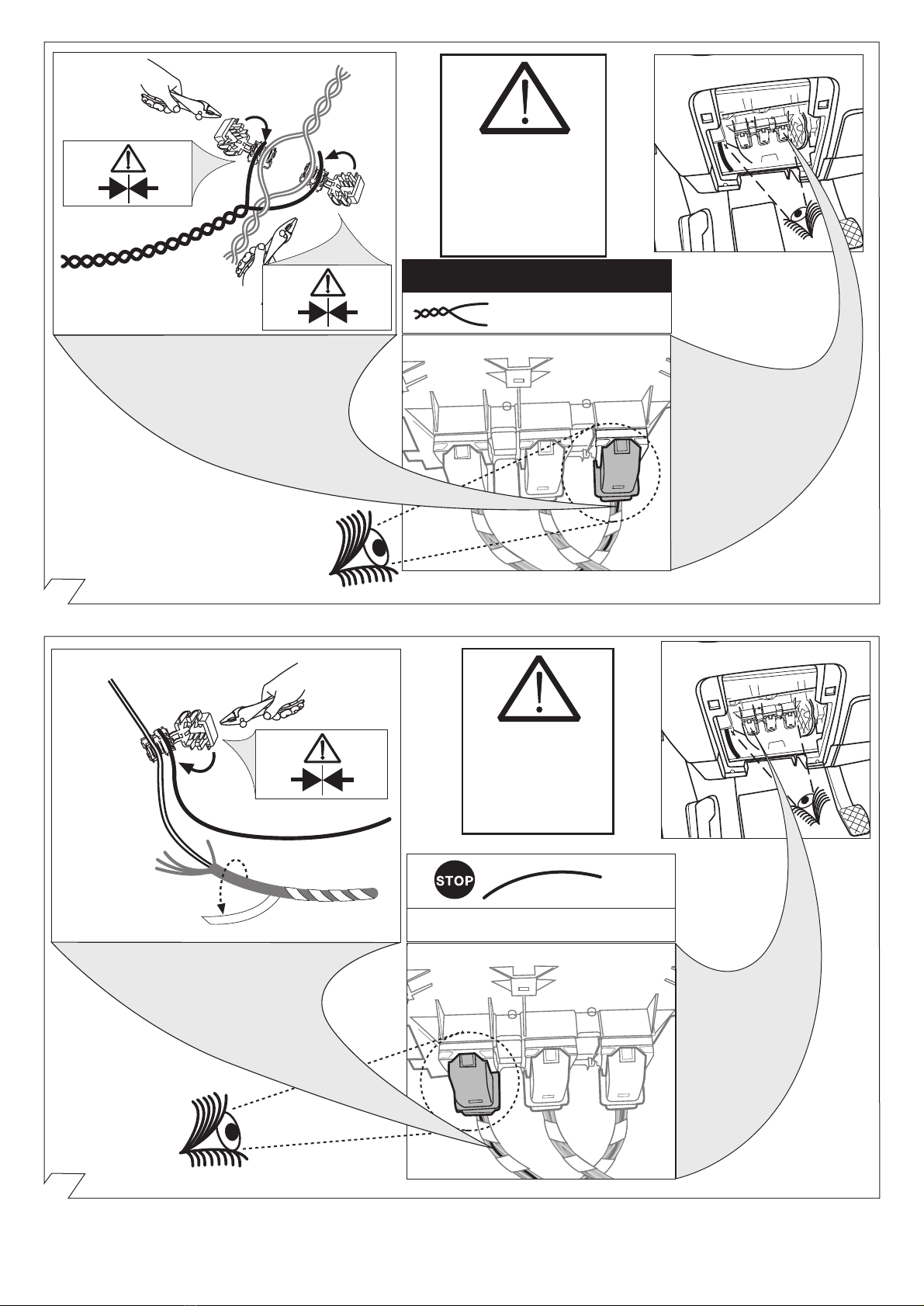 STOP