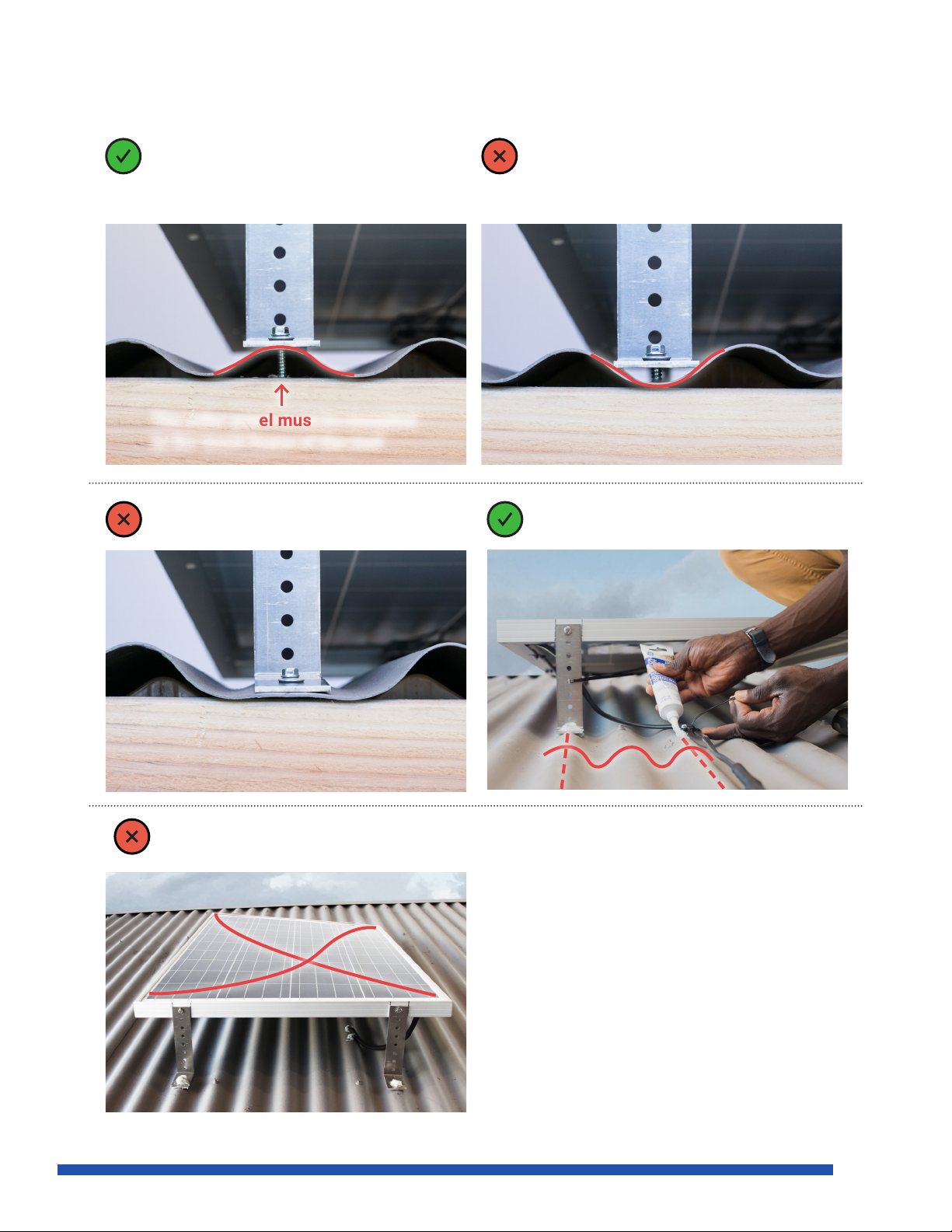 el mus