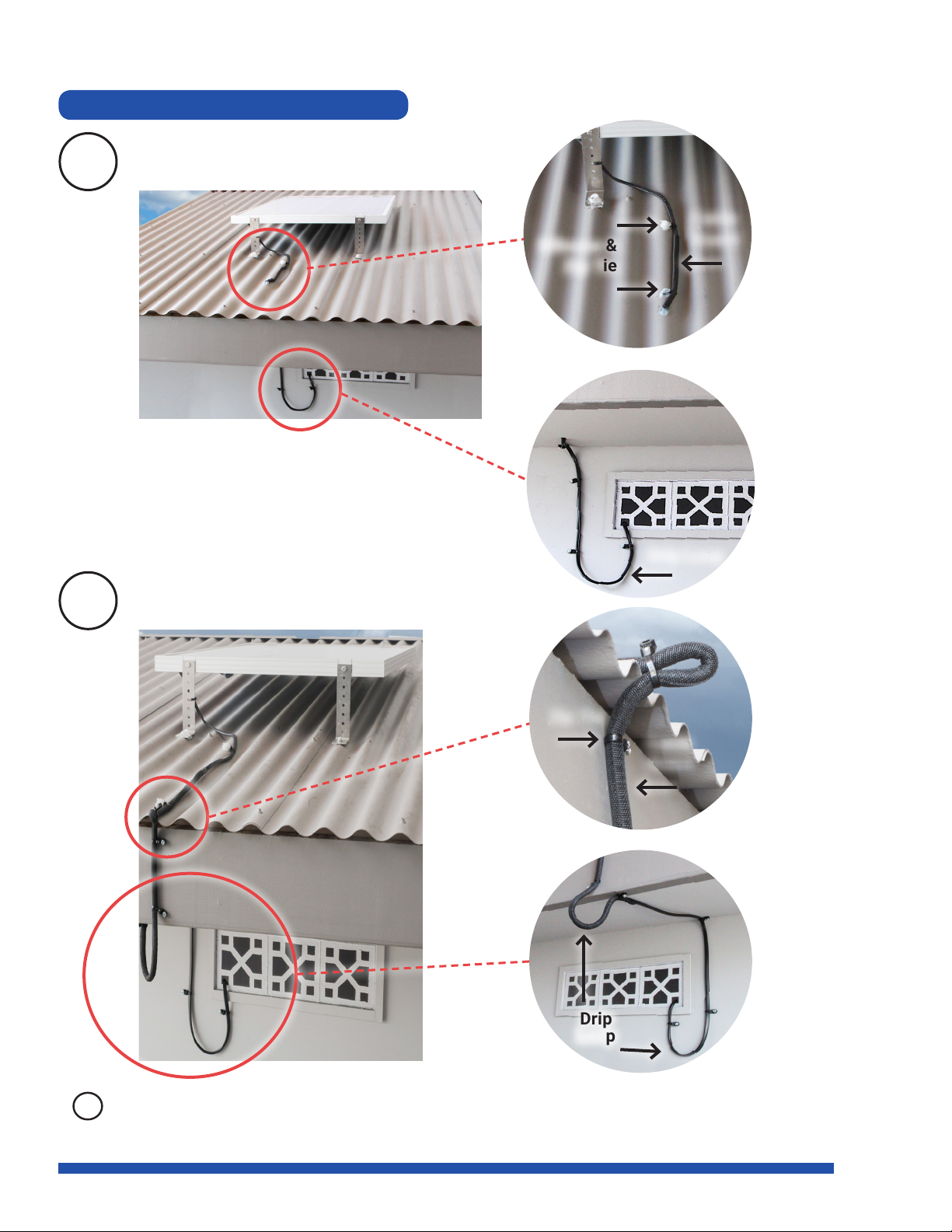 &
ie

Drip
p