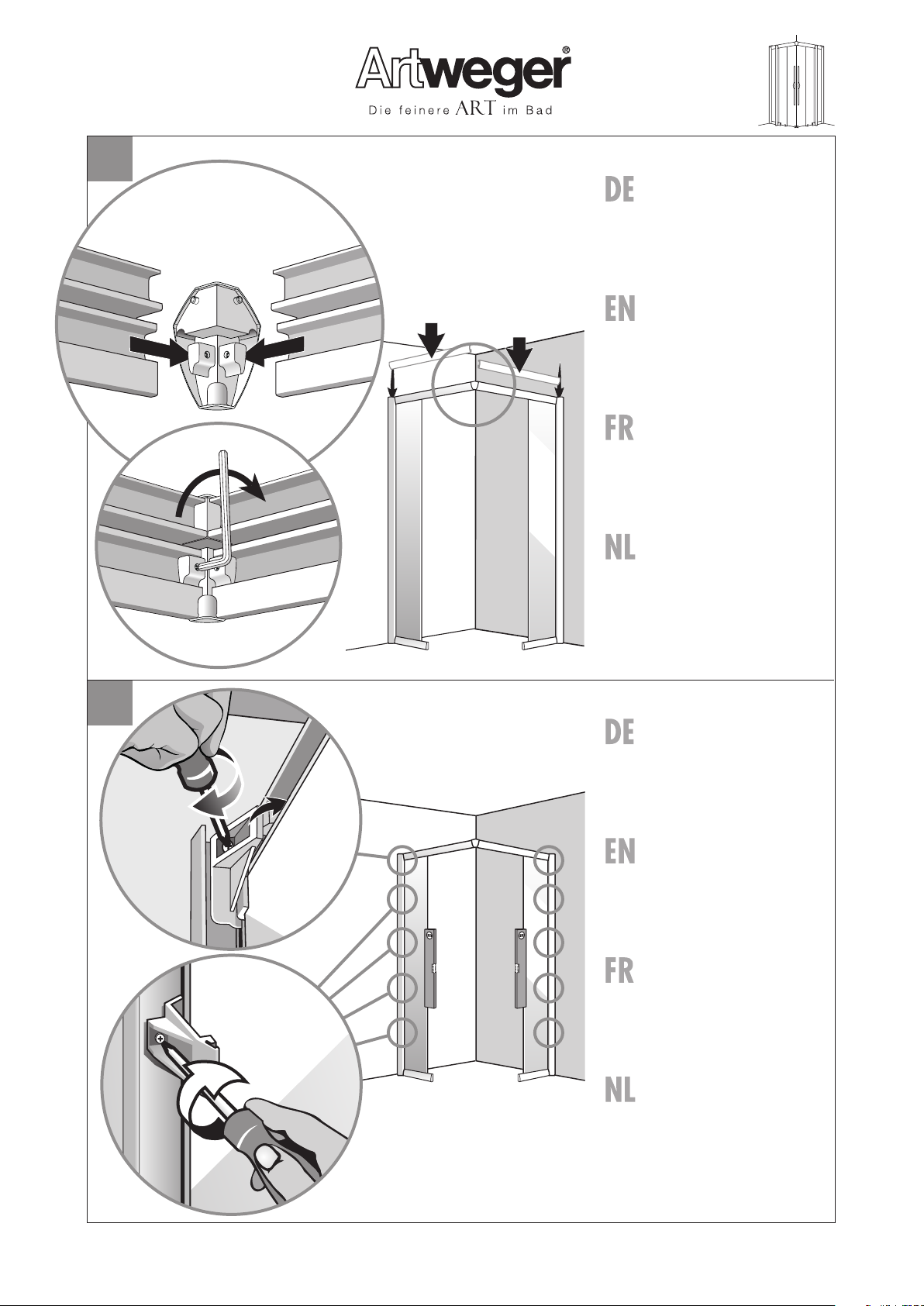 Artweger®
Die feinere ART im Bad

DE

EN

FR

NL

DE

EN

FR

NL