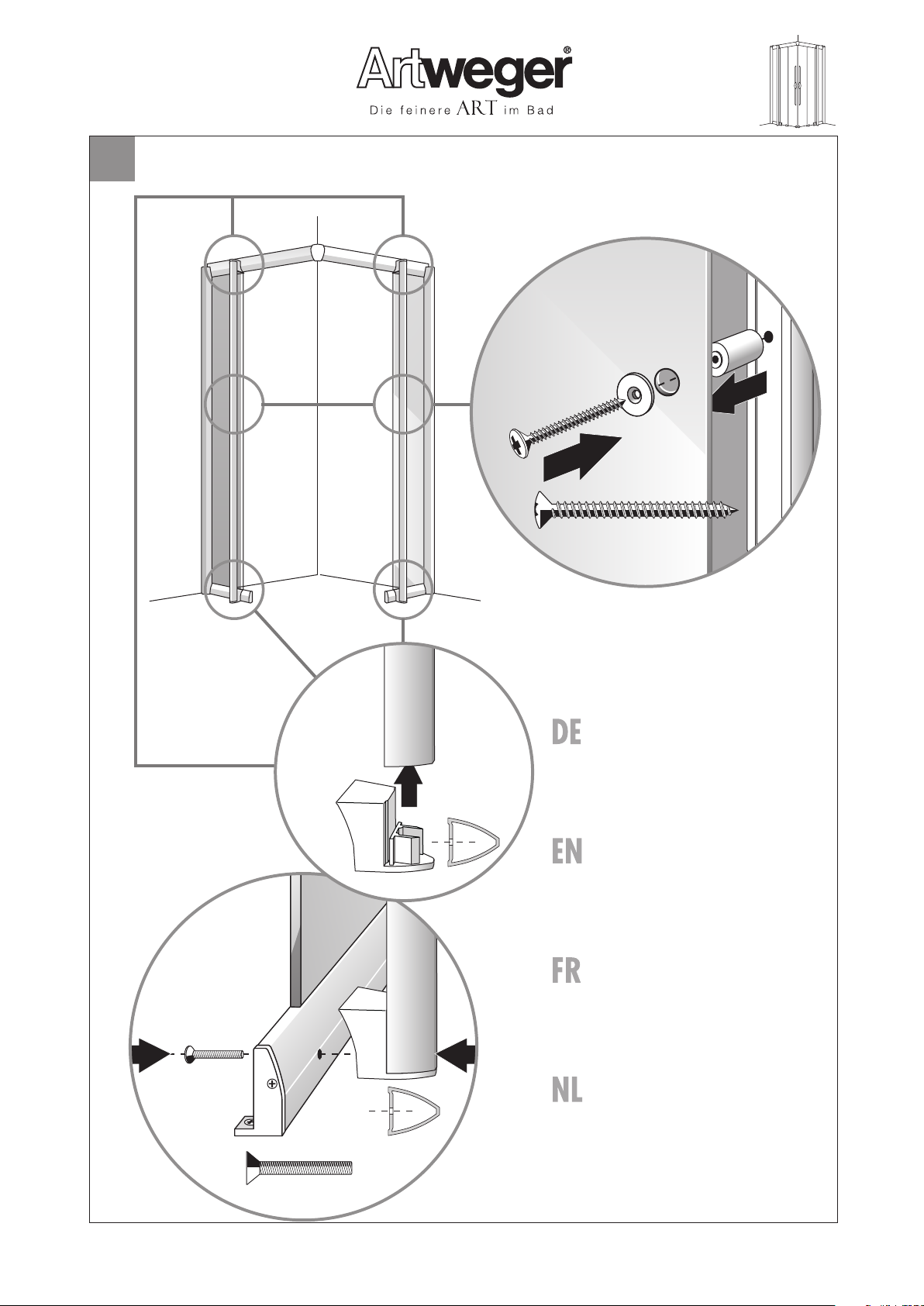 Artweger®
Die feinere ART im Bad

DE

EN

FR

NL