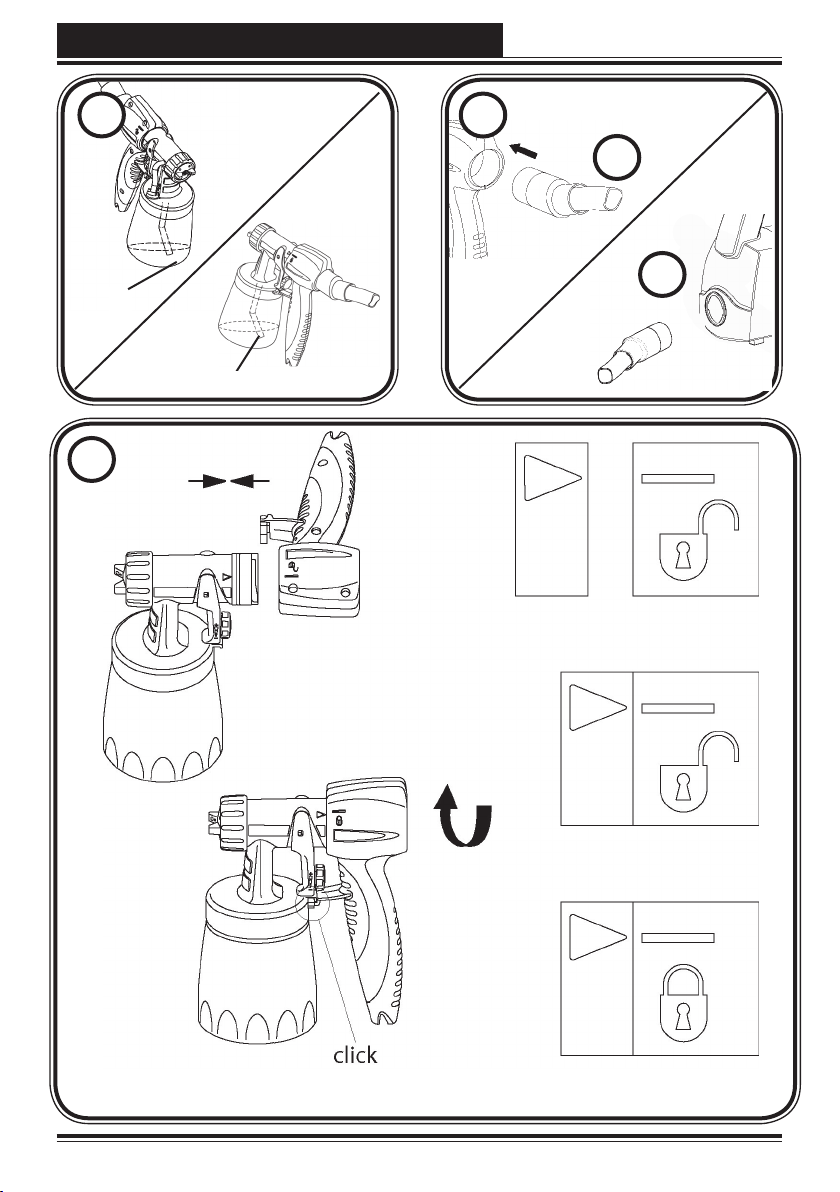 click