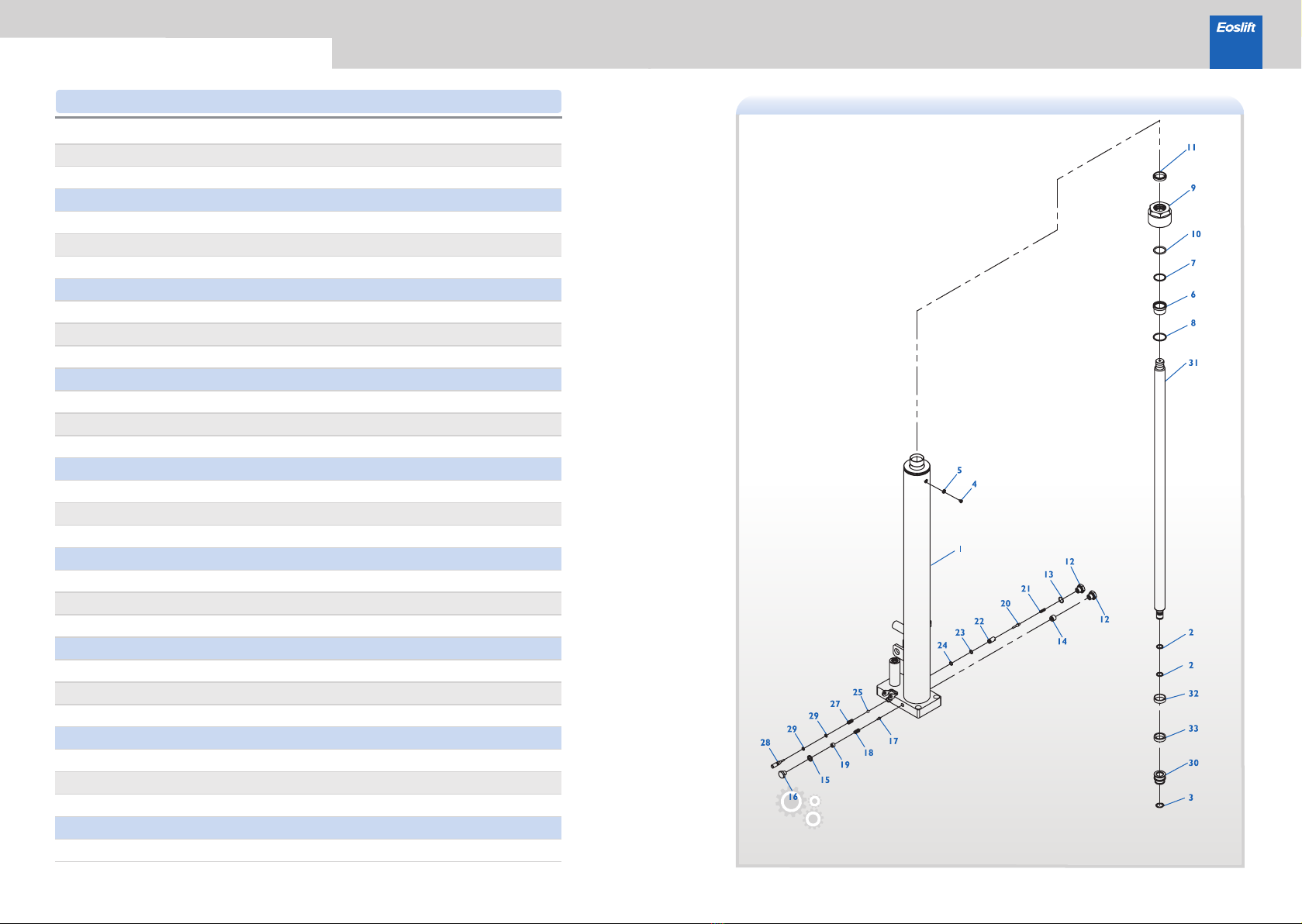 Eoslift

11
9
10
7
6
8
31
5
4
1
12
13
21
20
22
23
24
12
14
25
27
29
29
28
17
18
19
15
16
2
2
32
33
30
3