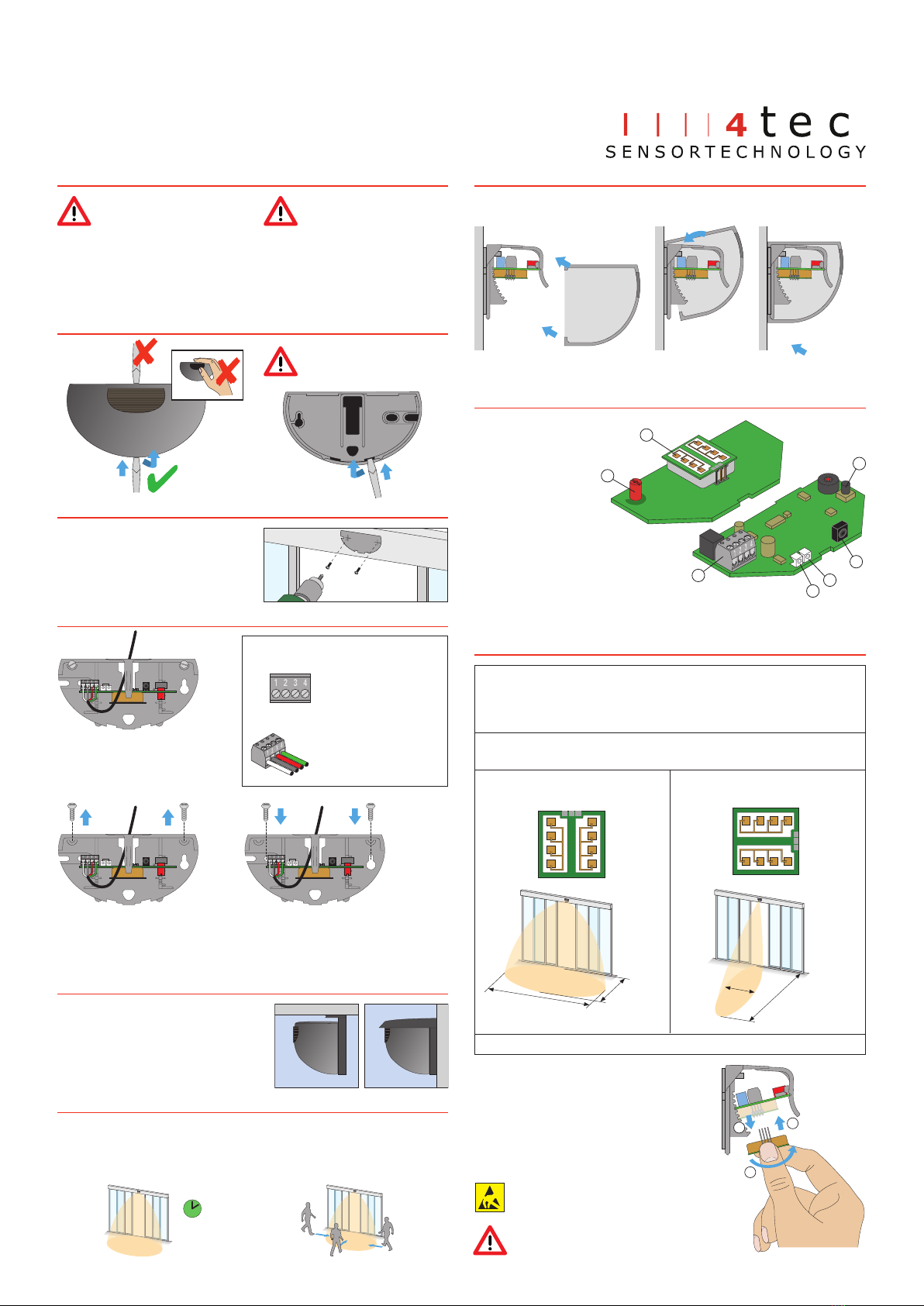 4tec
SENSORTECHNOLOGY

1 2 3 4