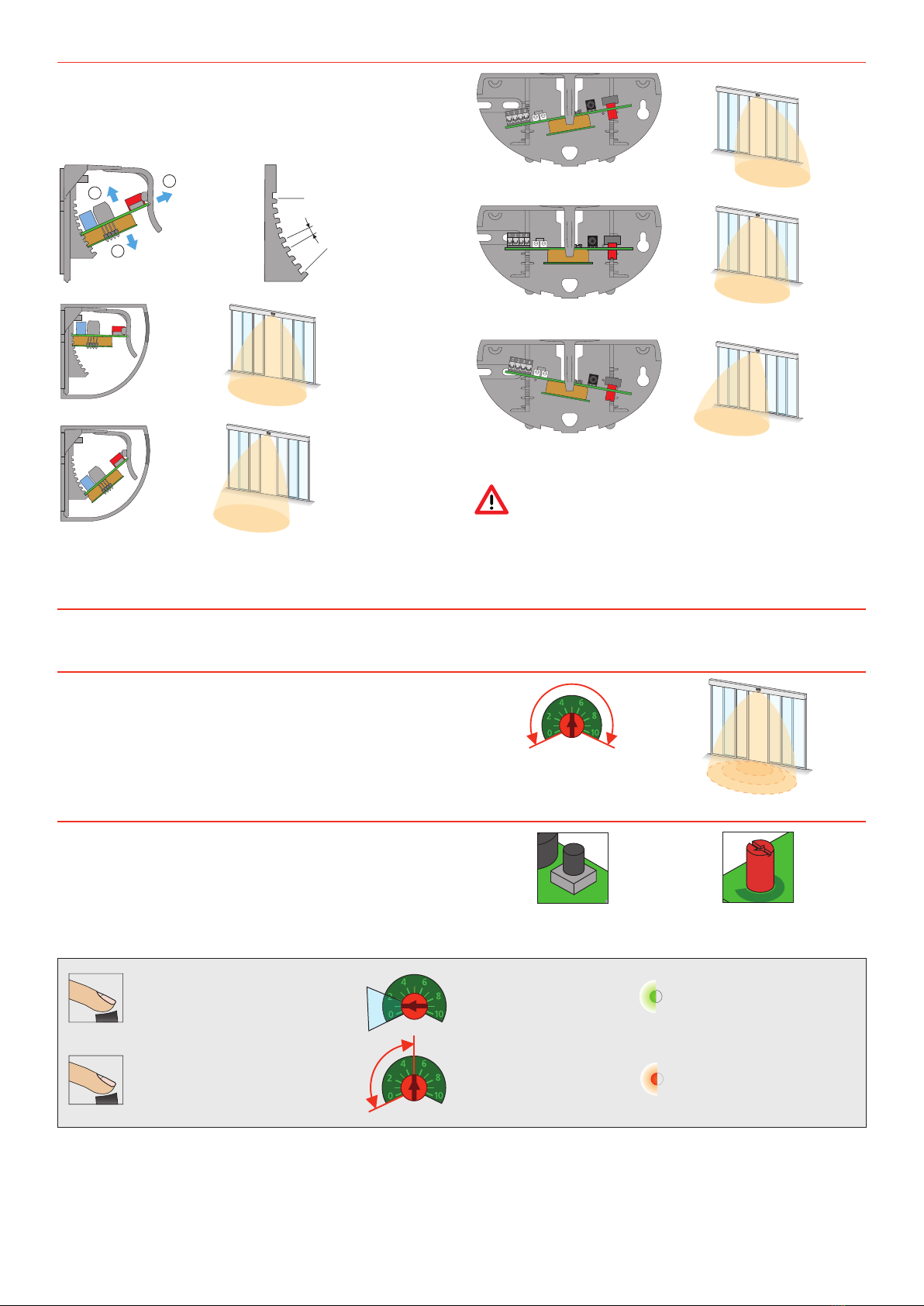 0 2 4 6 8 10

0 2 4 6 8 10

0 2 4 6 8 10