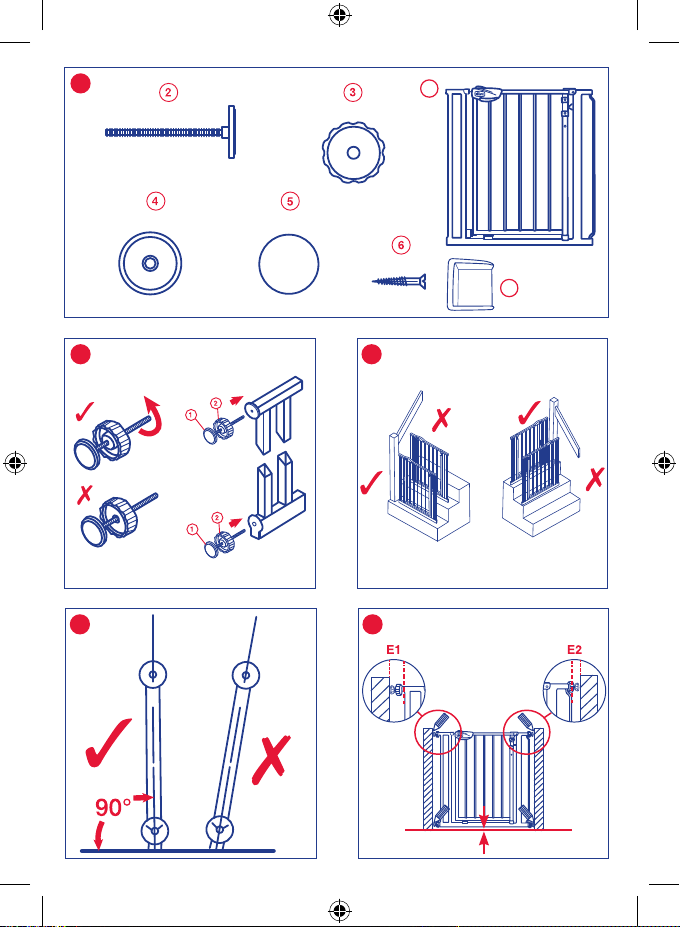 2
3
4
5
6

1
2
1
2

90°

E1
E2