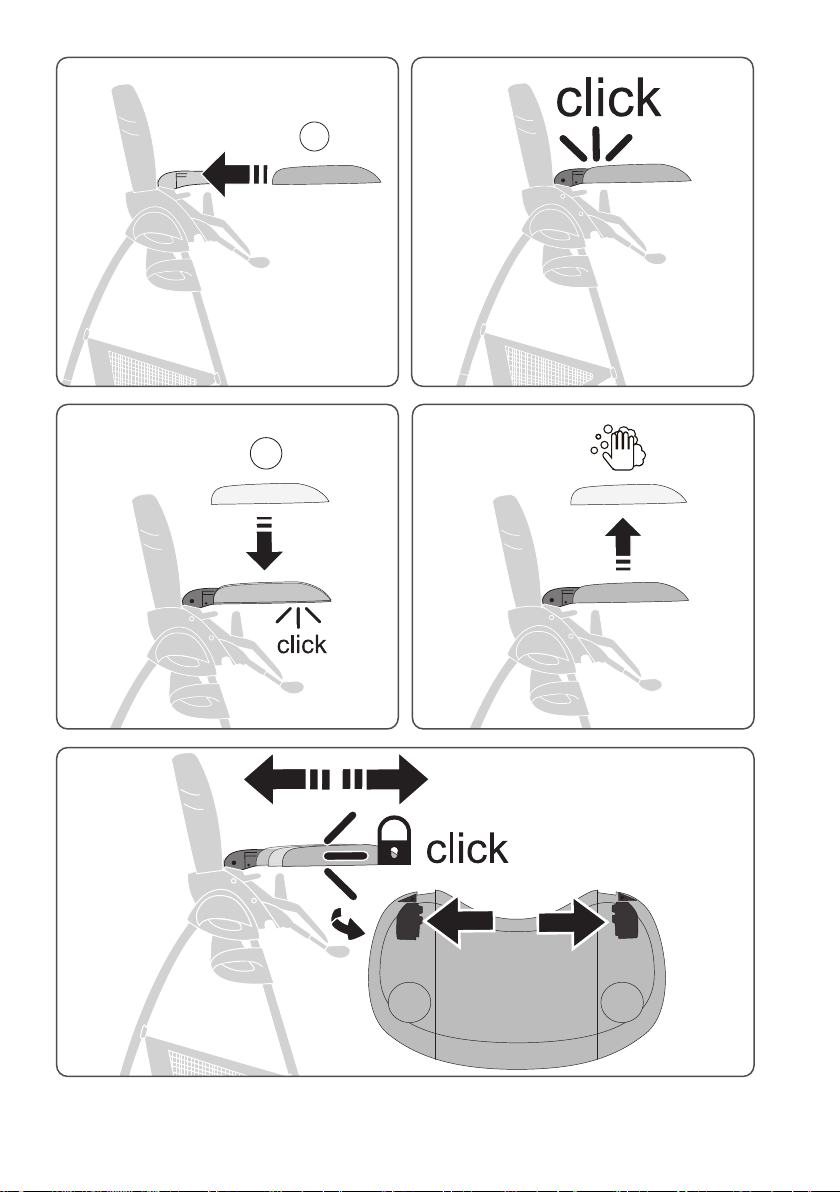 click

click

click