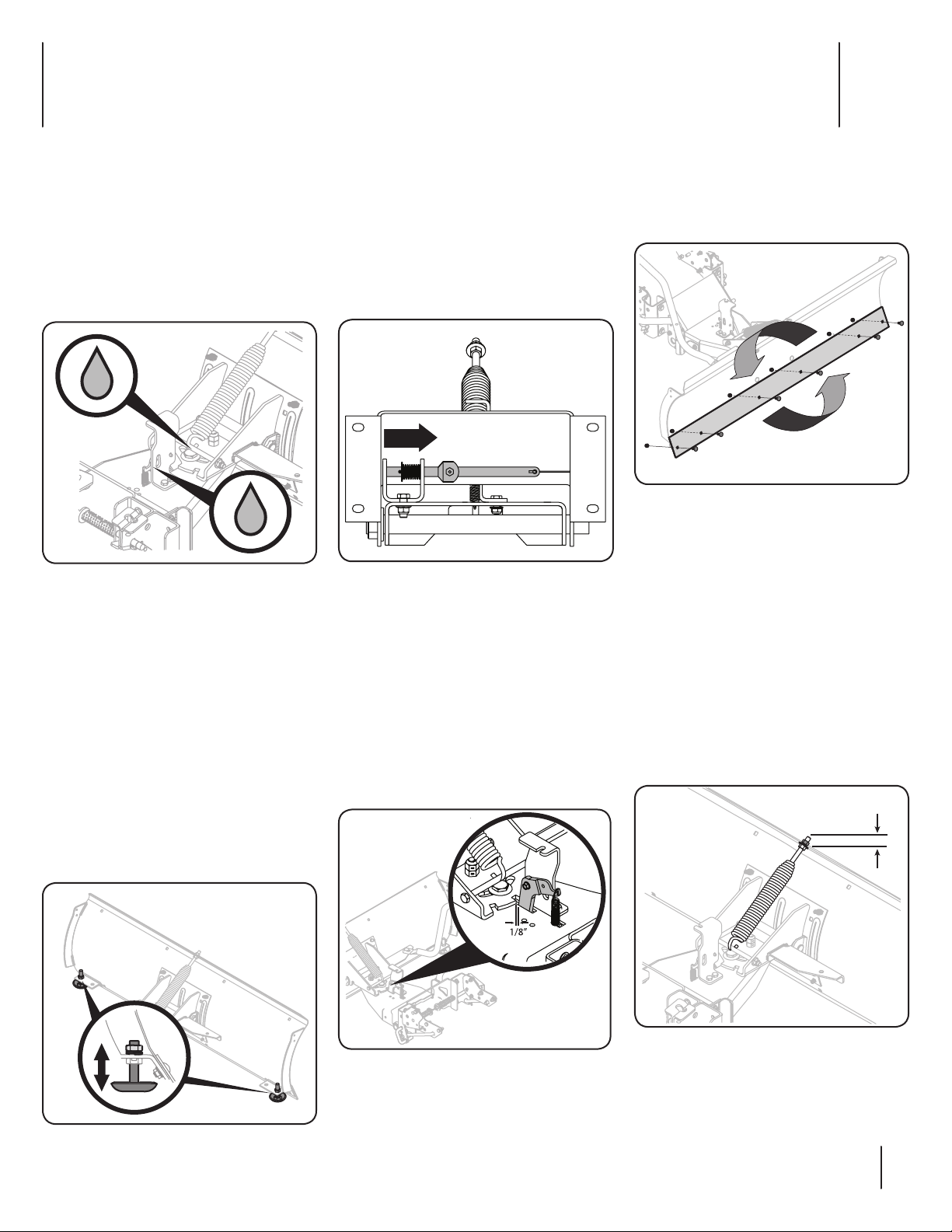 1/8"