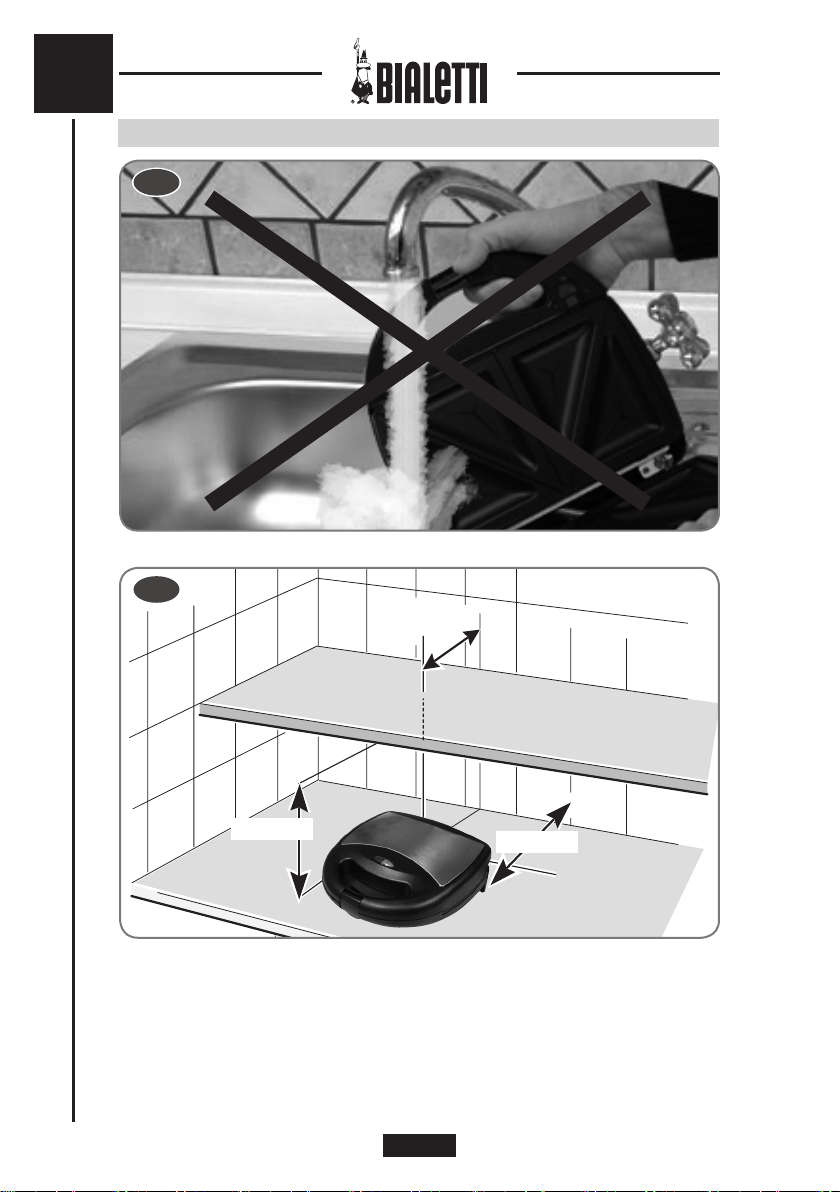 BIALETTI