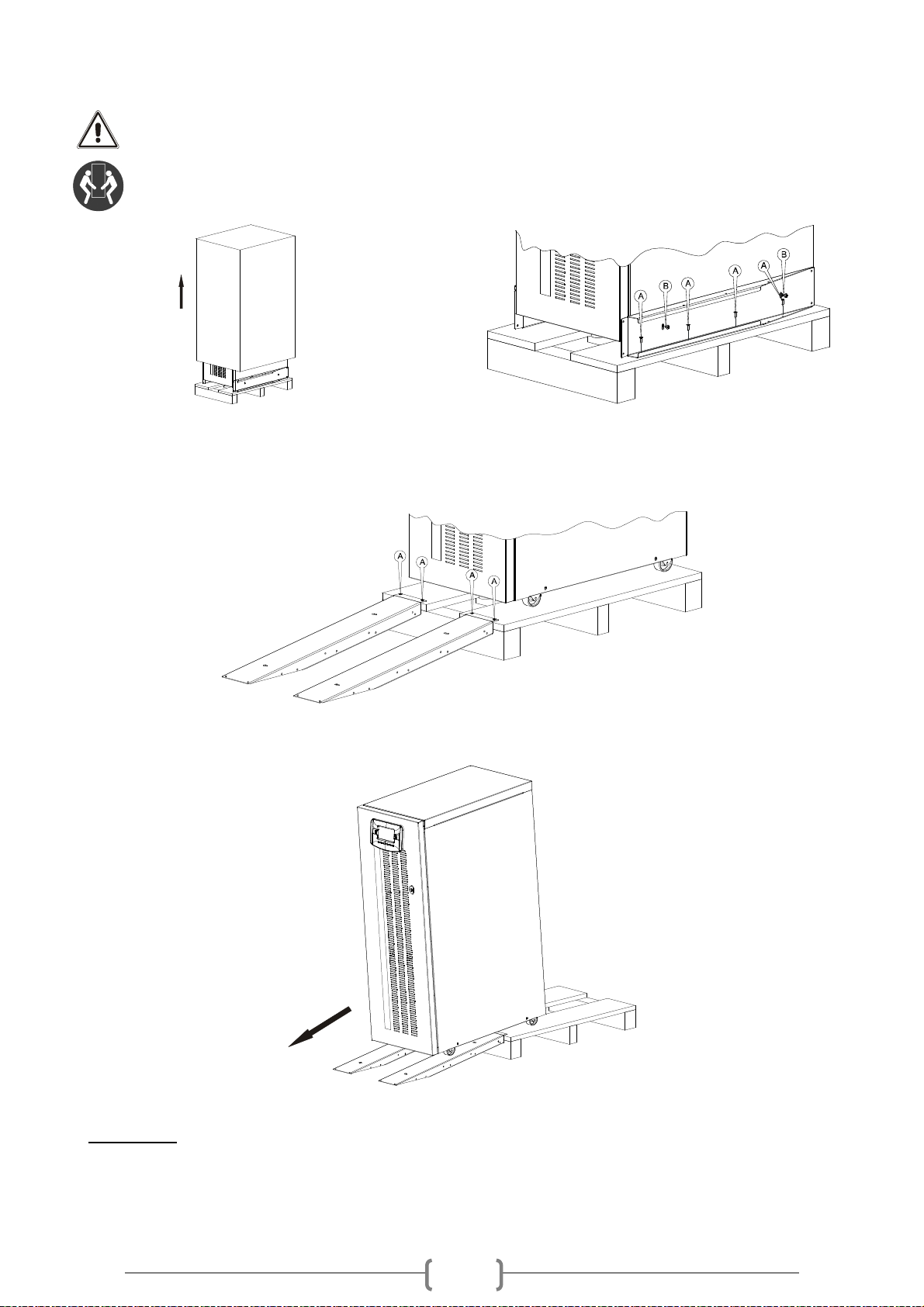 A B A A A B

A A A A