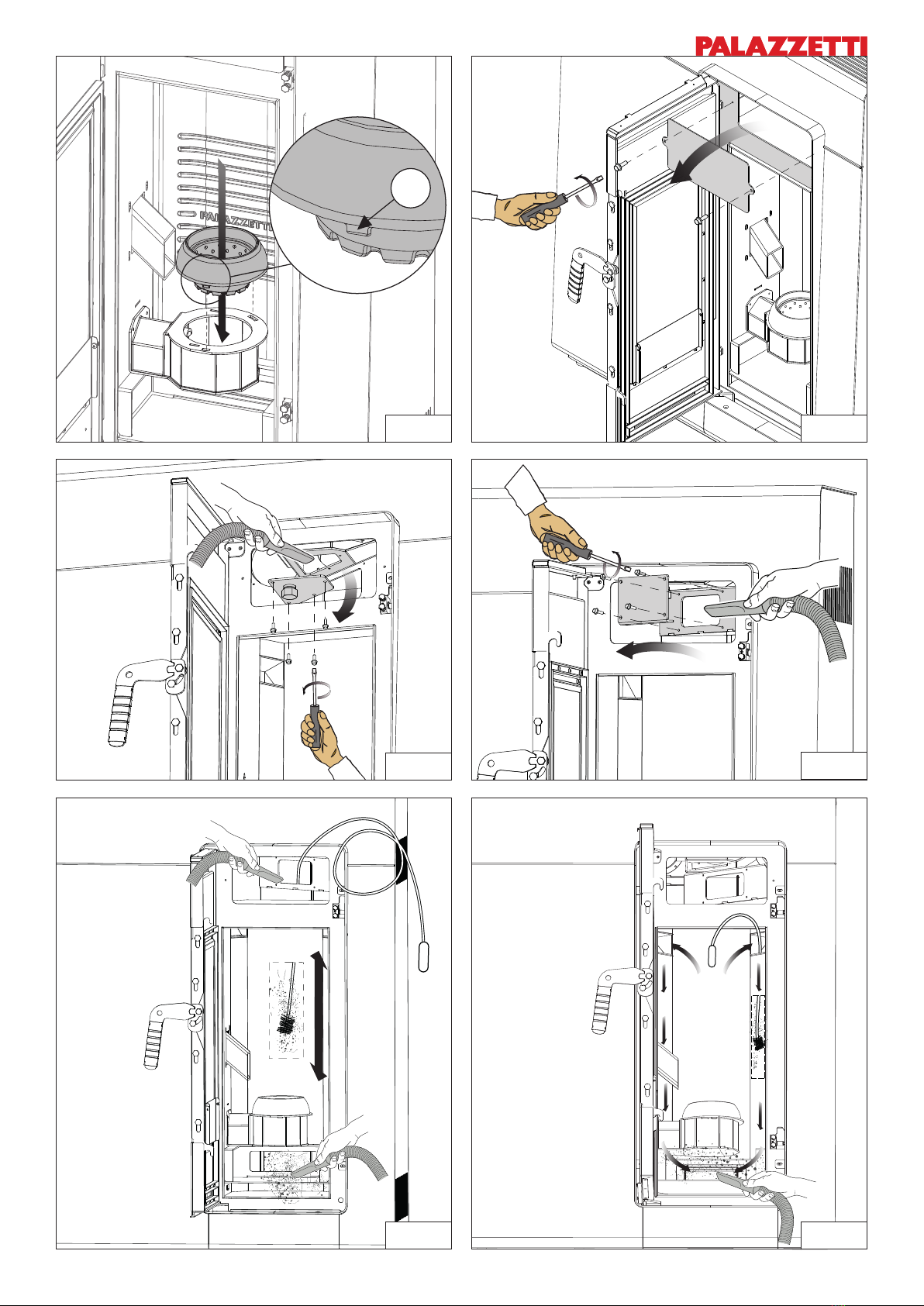 PALAZZETTI

PALAZZETTI