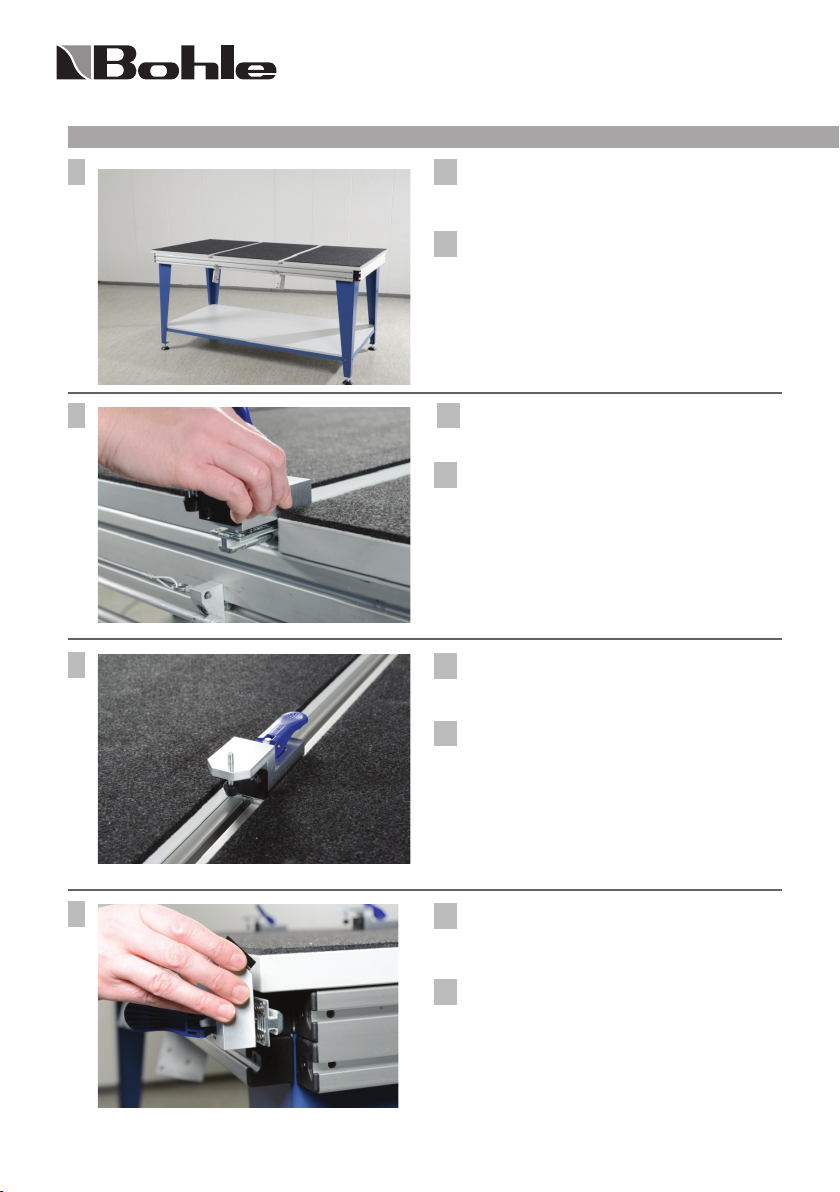 Bohle