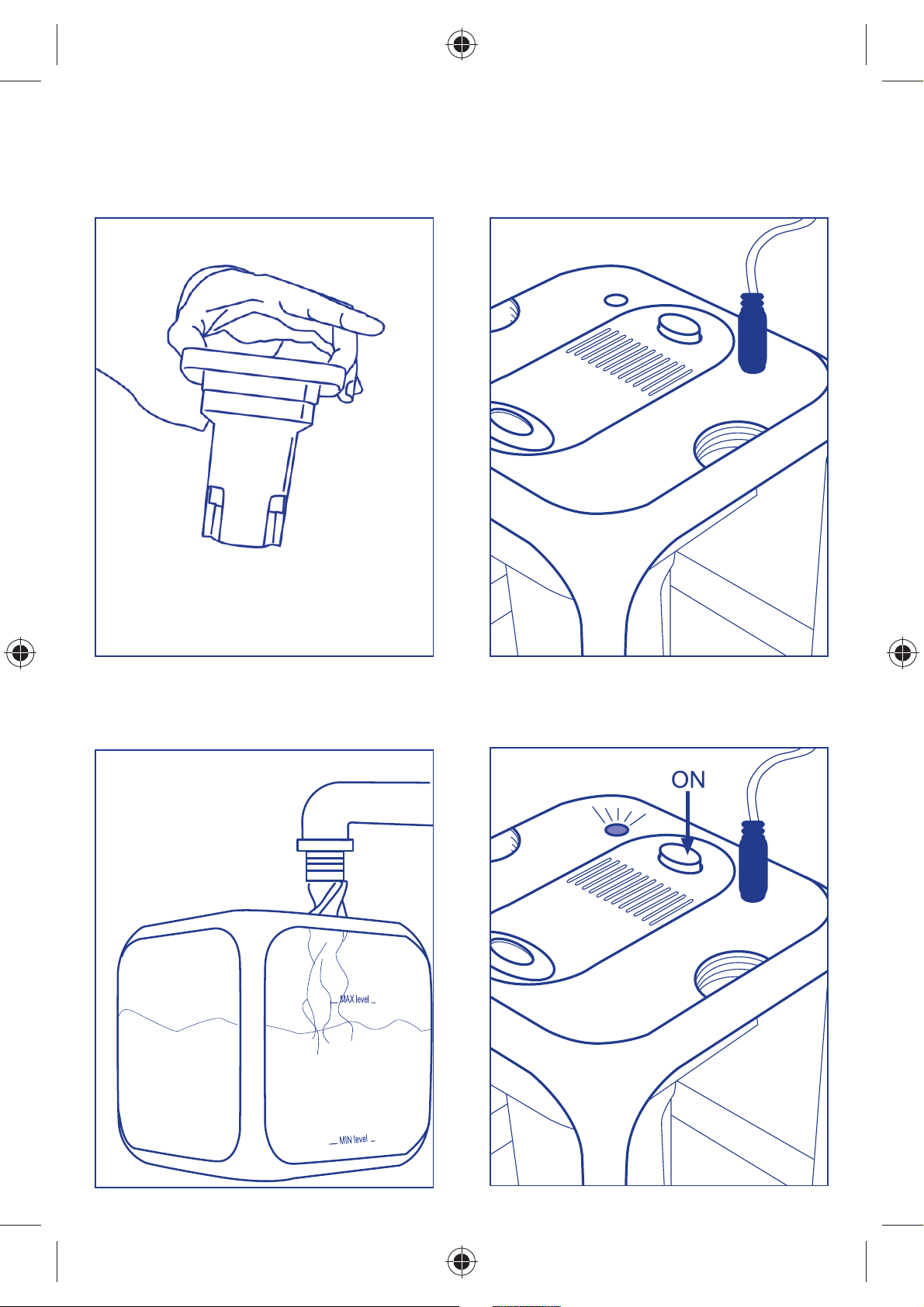 MAX level

MIN level

ON