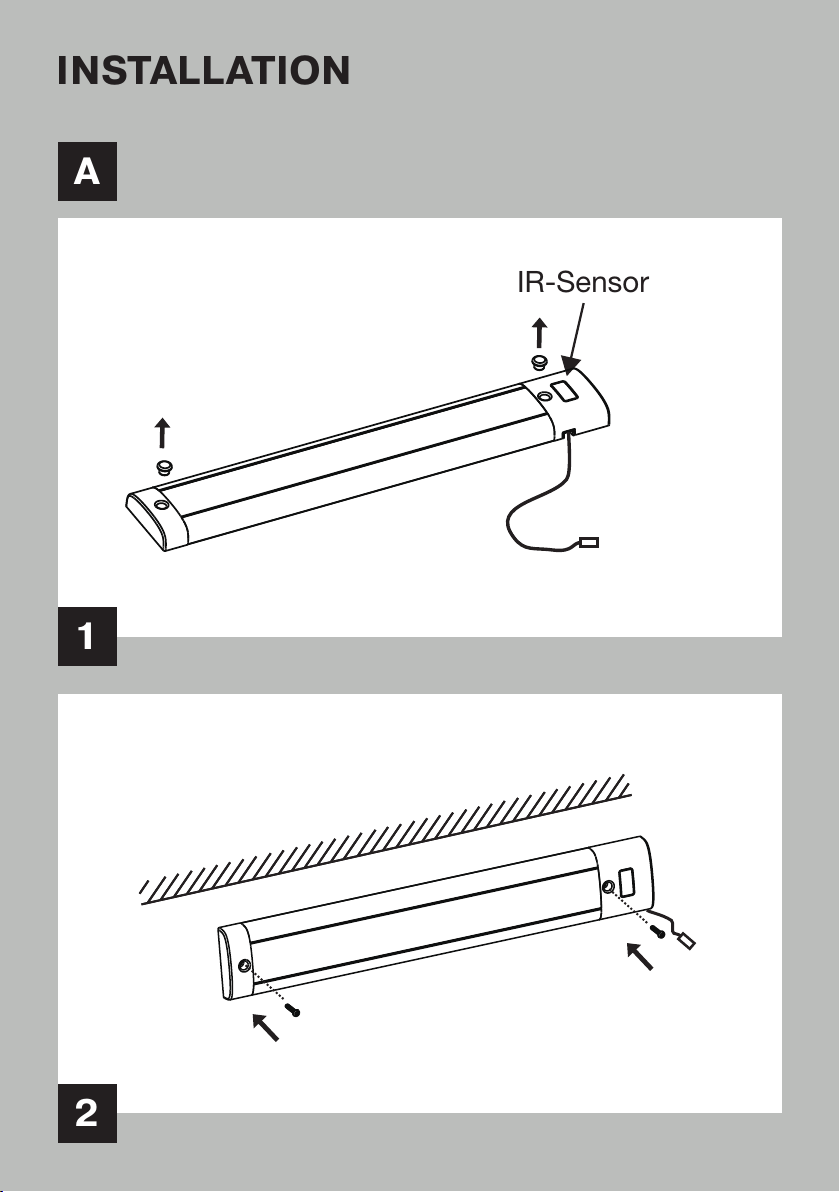 INSTALLATION

A

IR-Sensor

1

2