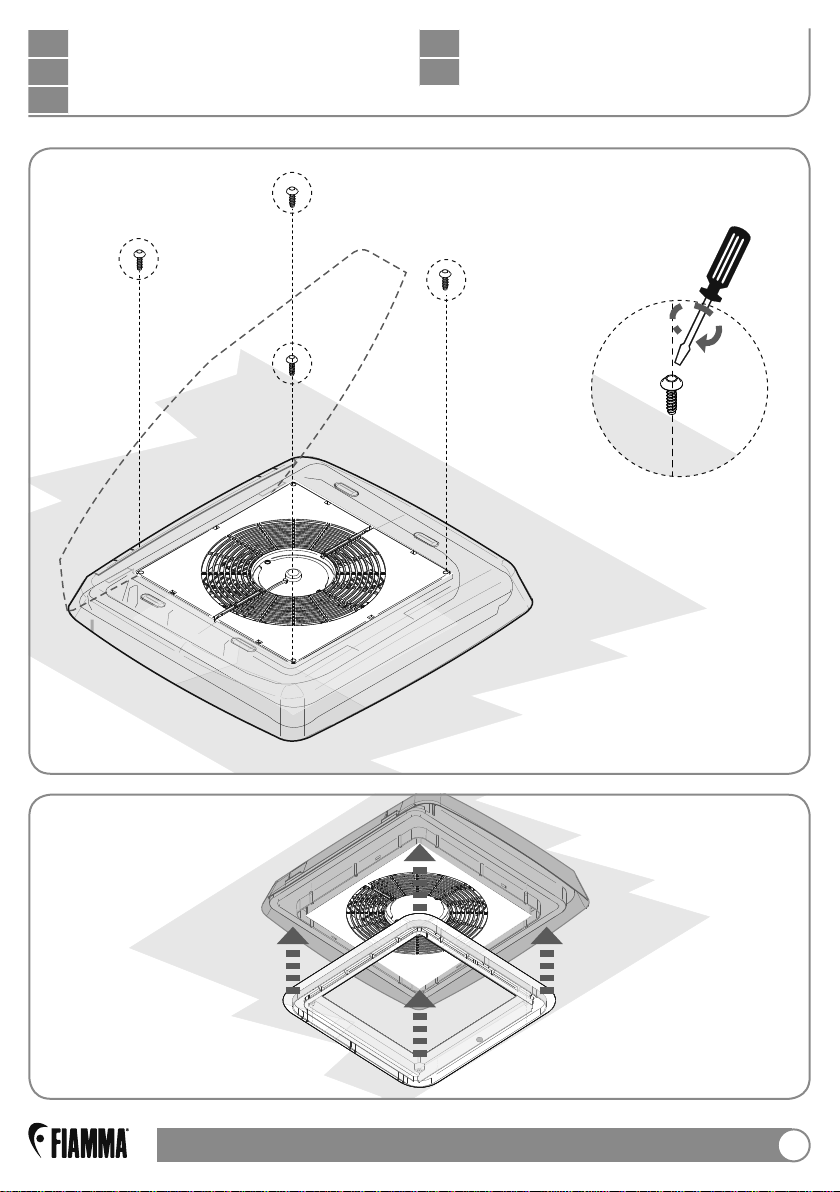 FIAMMA