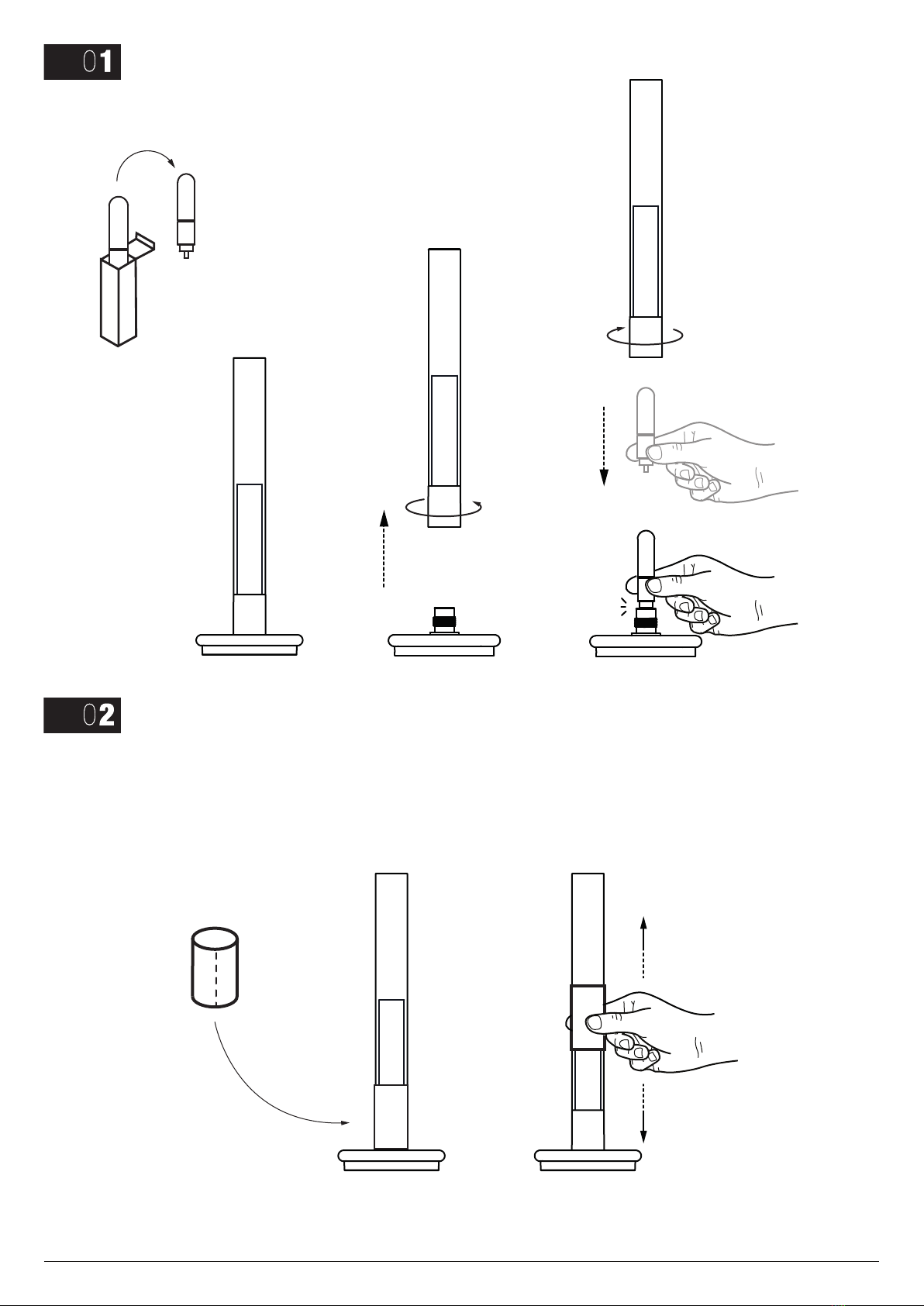 01

02