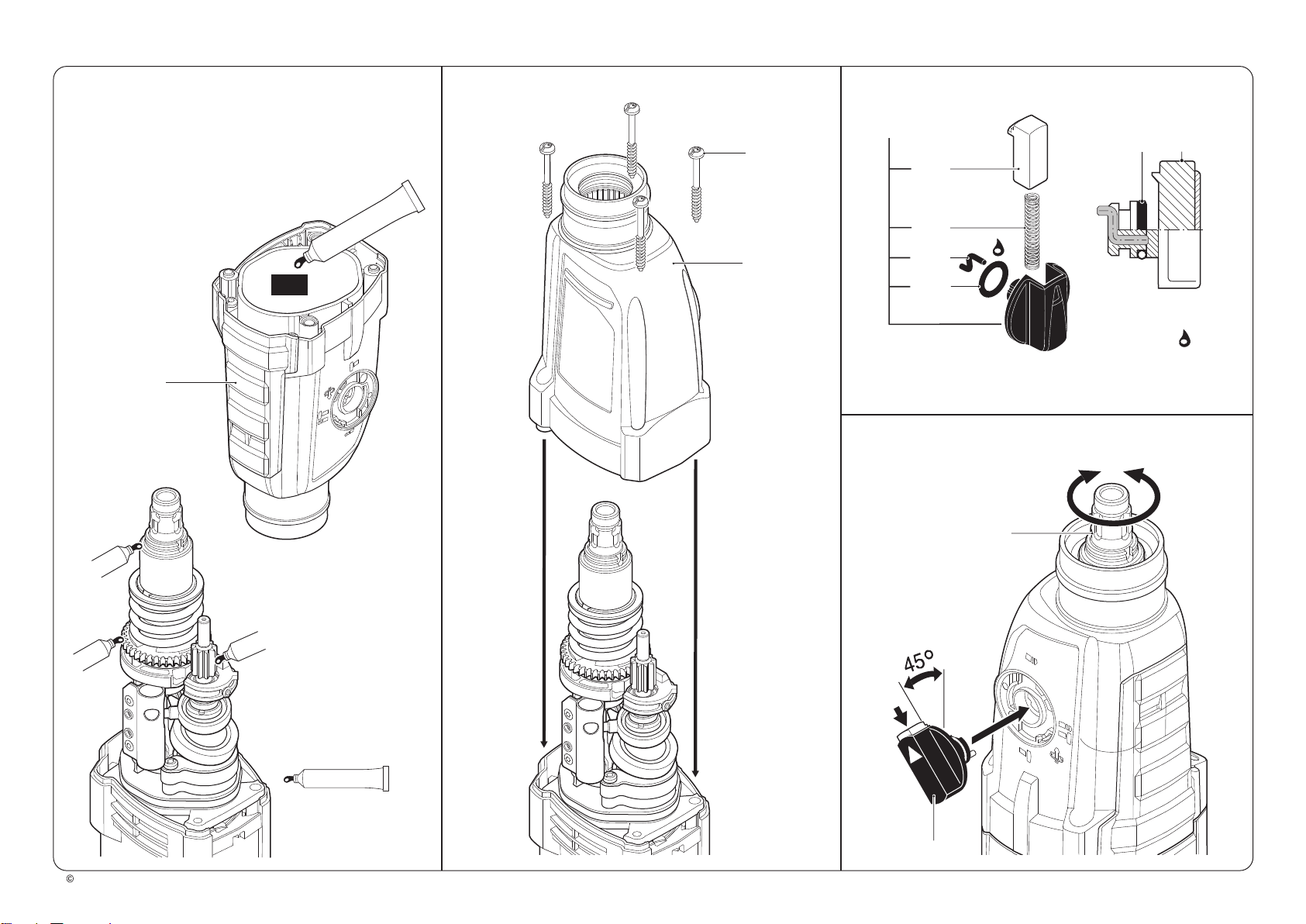 45°

©