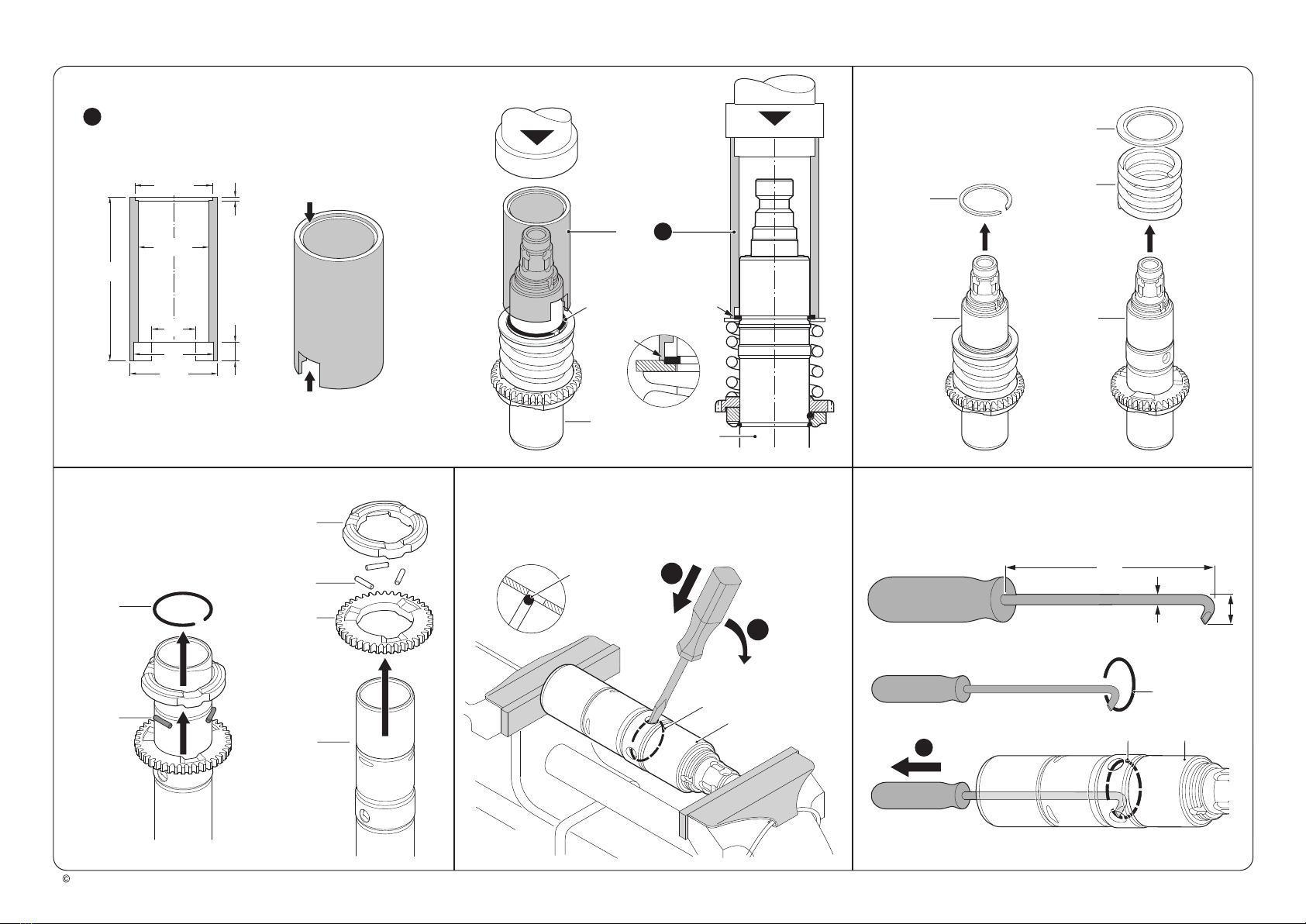 ©