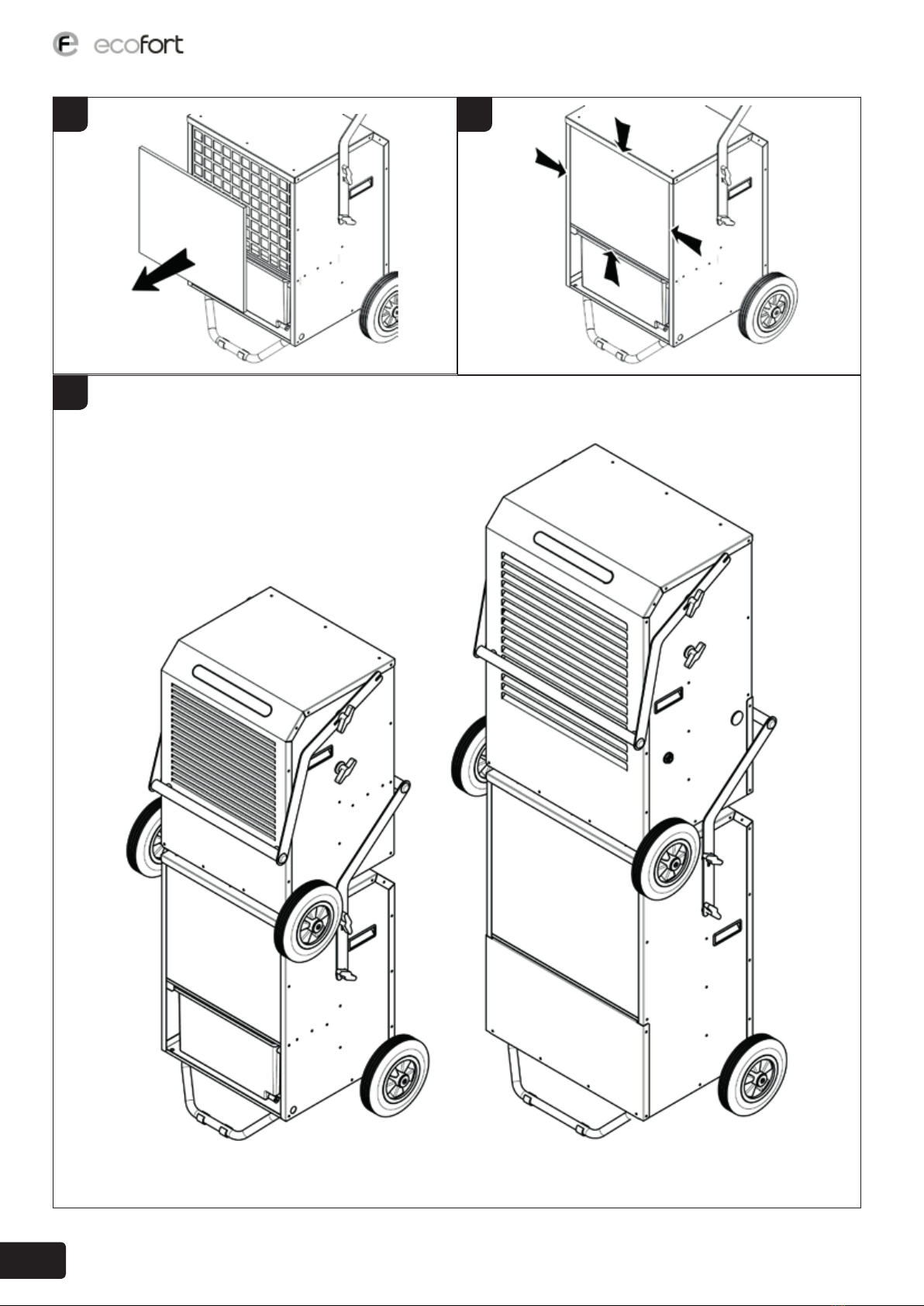 ecofort