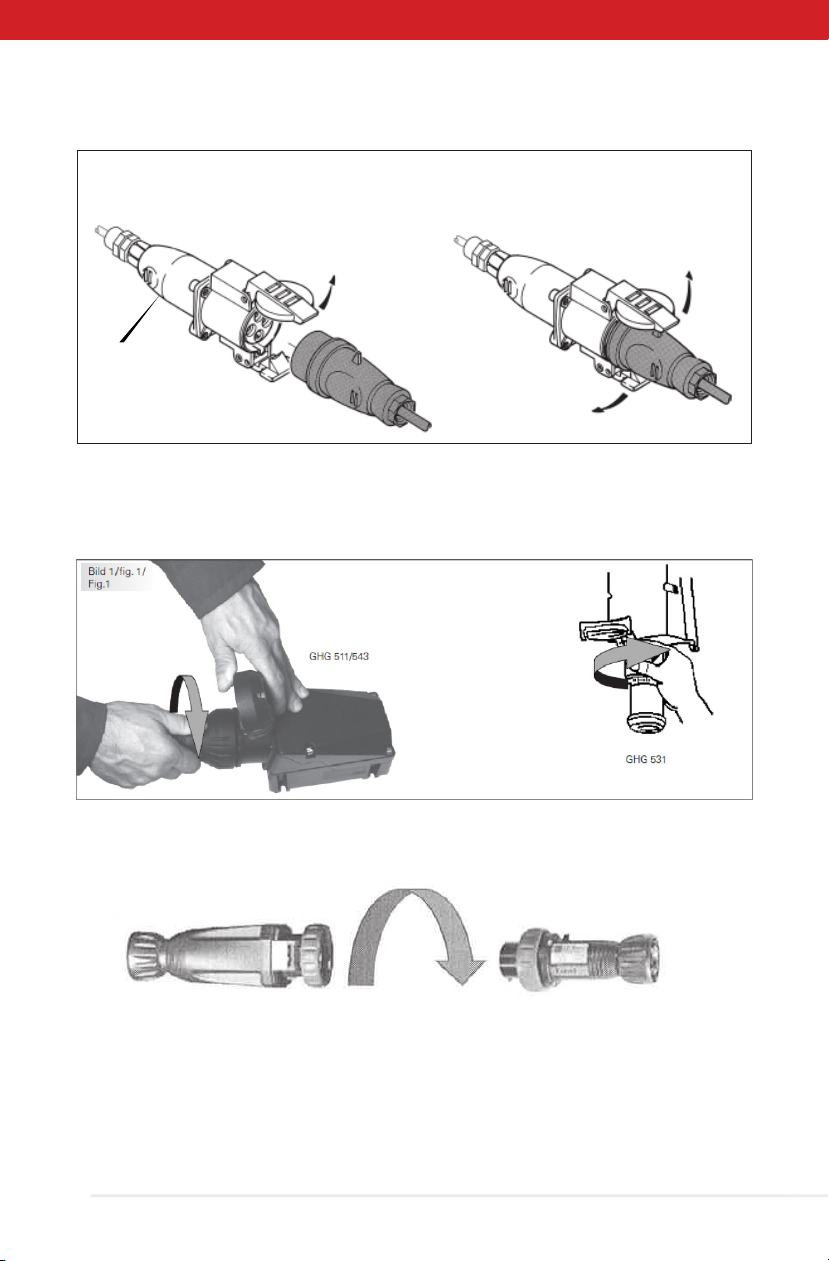 Bild 1/fig. 1/
Fig.1

GHG 511/543

GHG 531