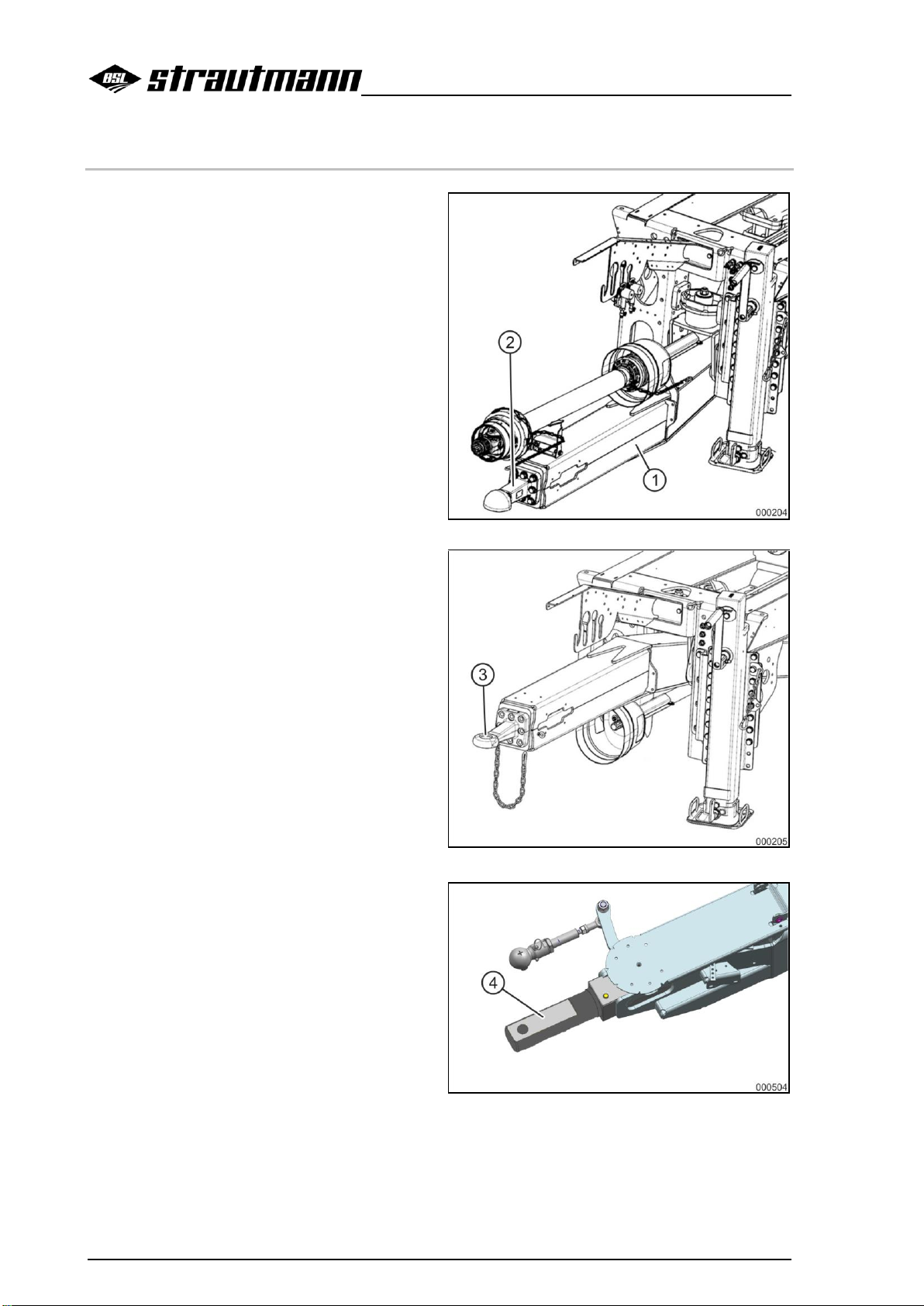 BSL strautmann

2

1

000204

3

000205

4

000504