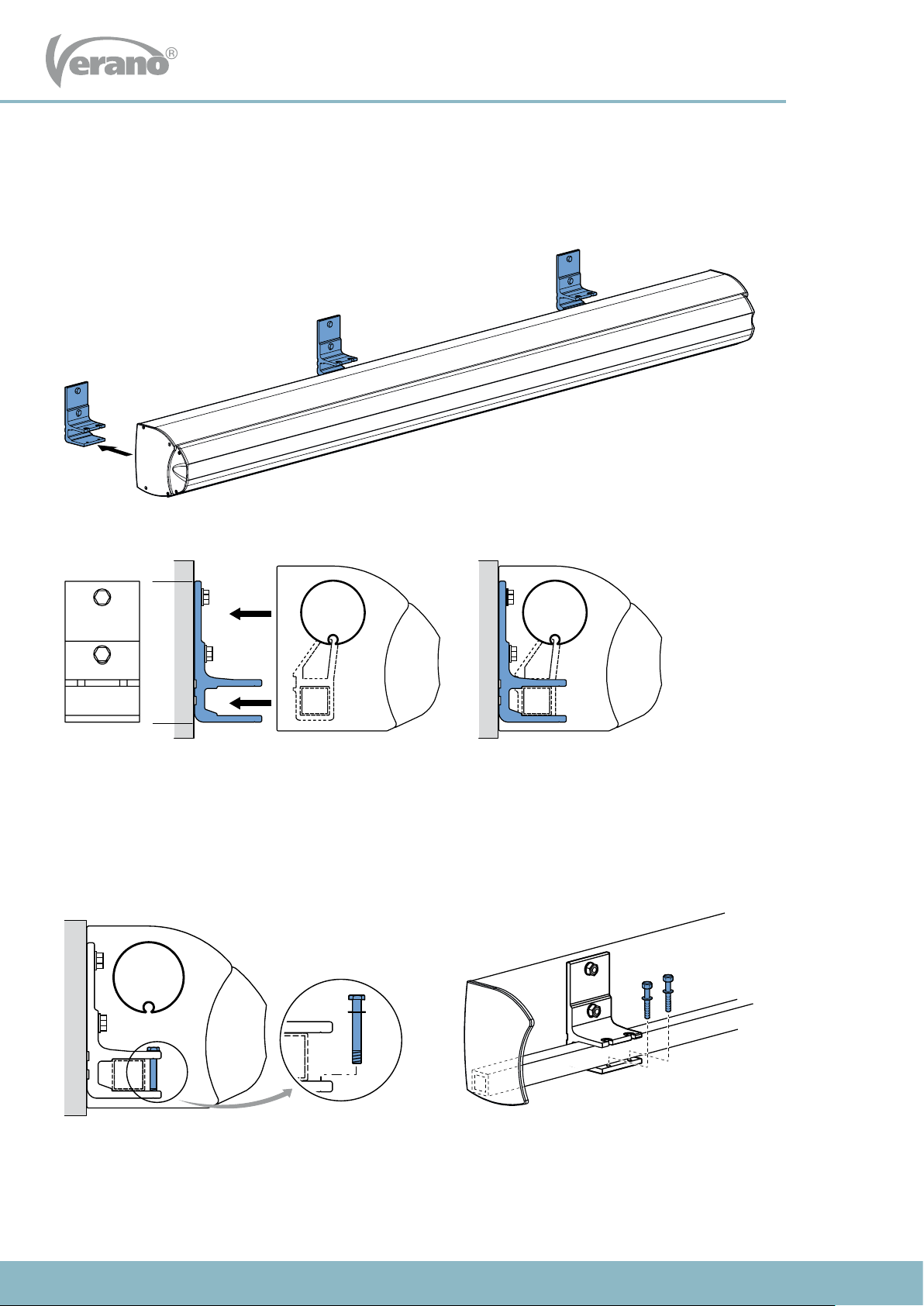 Verano®