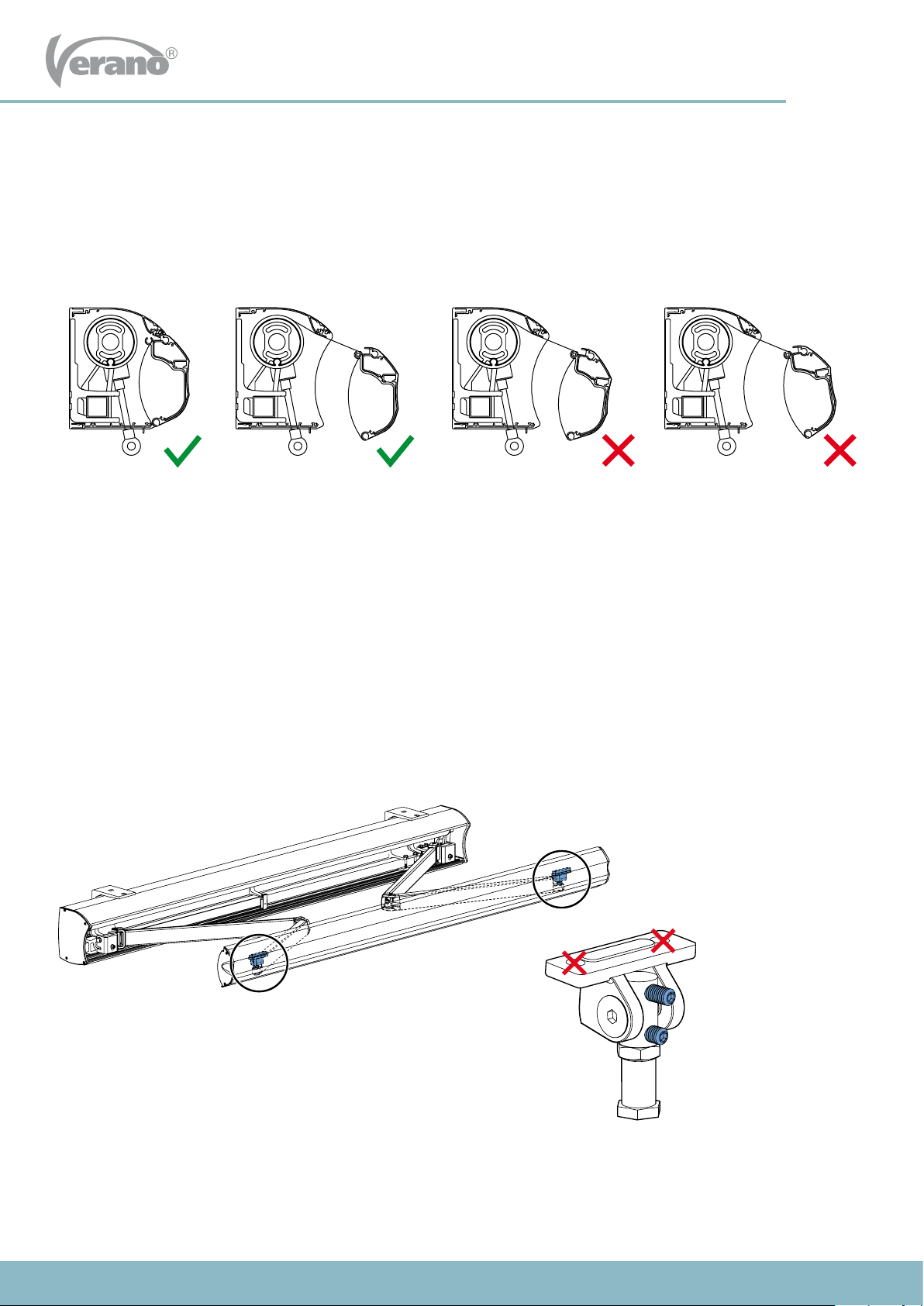 Verano®