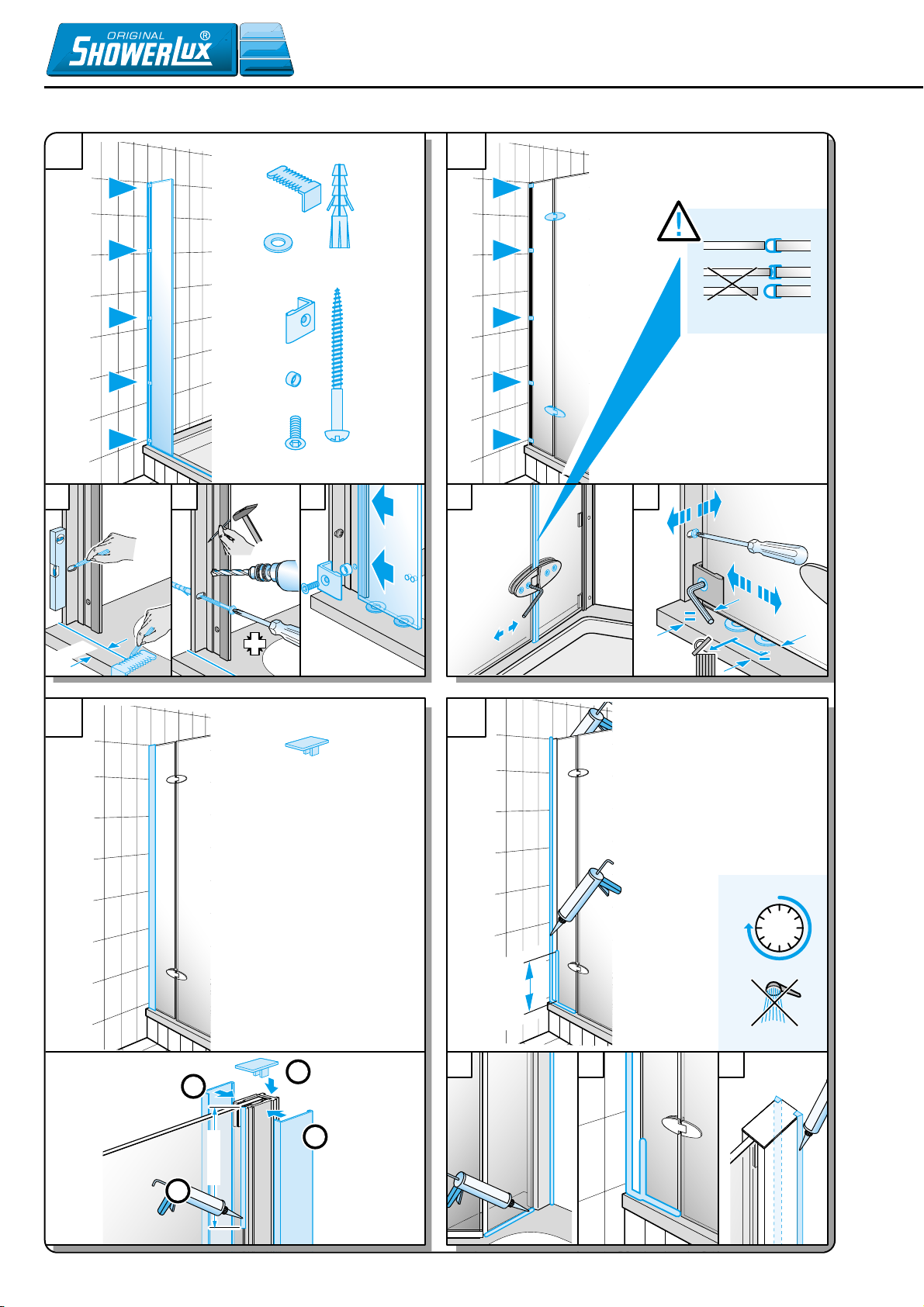 ORIGINAL SHOWERLUX ®