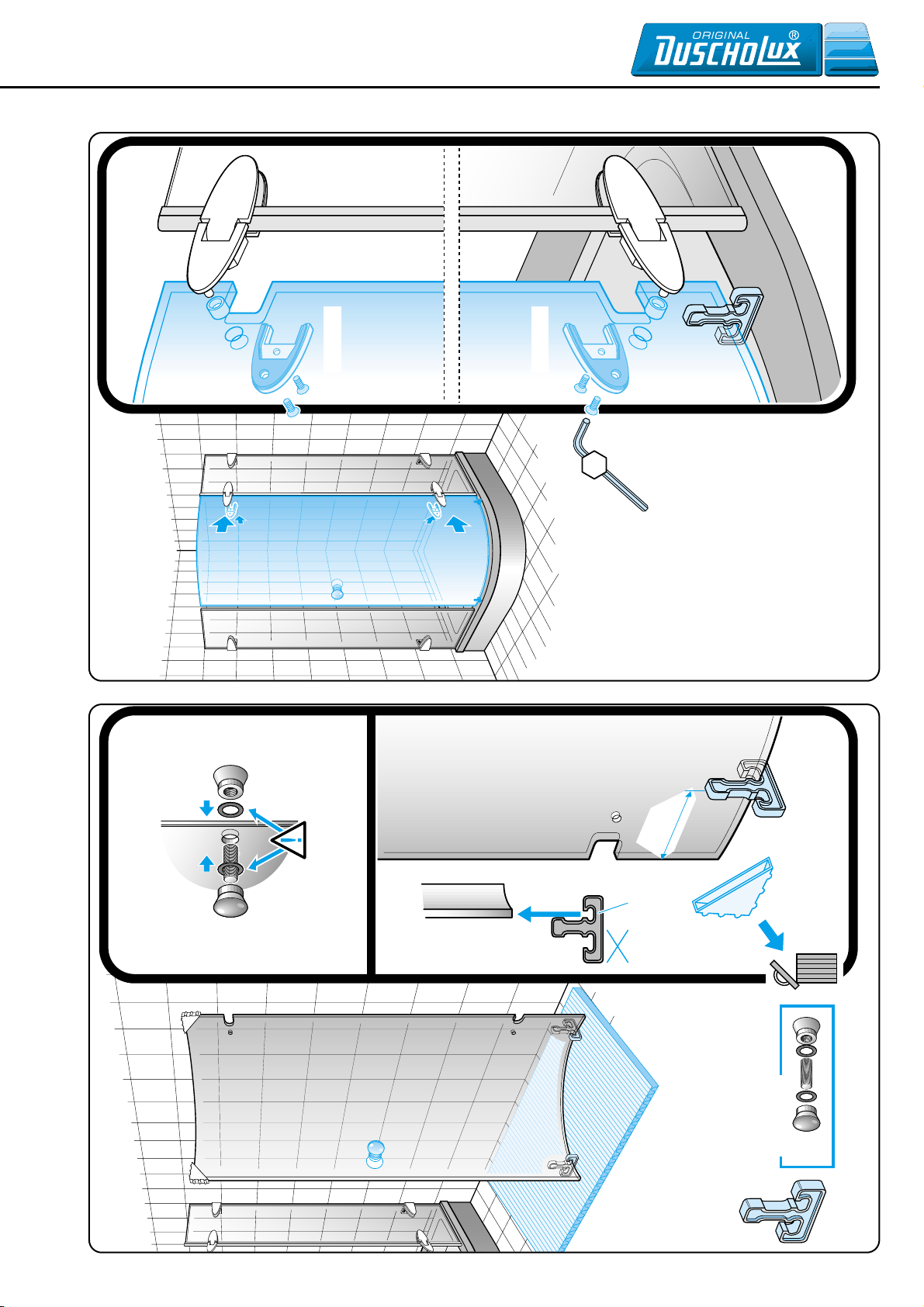 ORIGINAL DUSCHOLUX ®