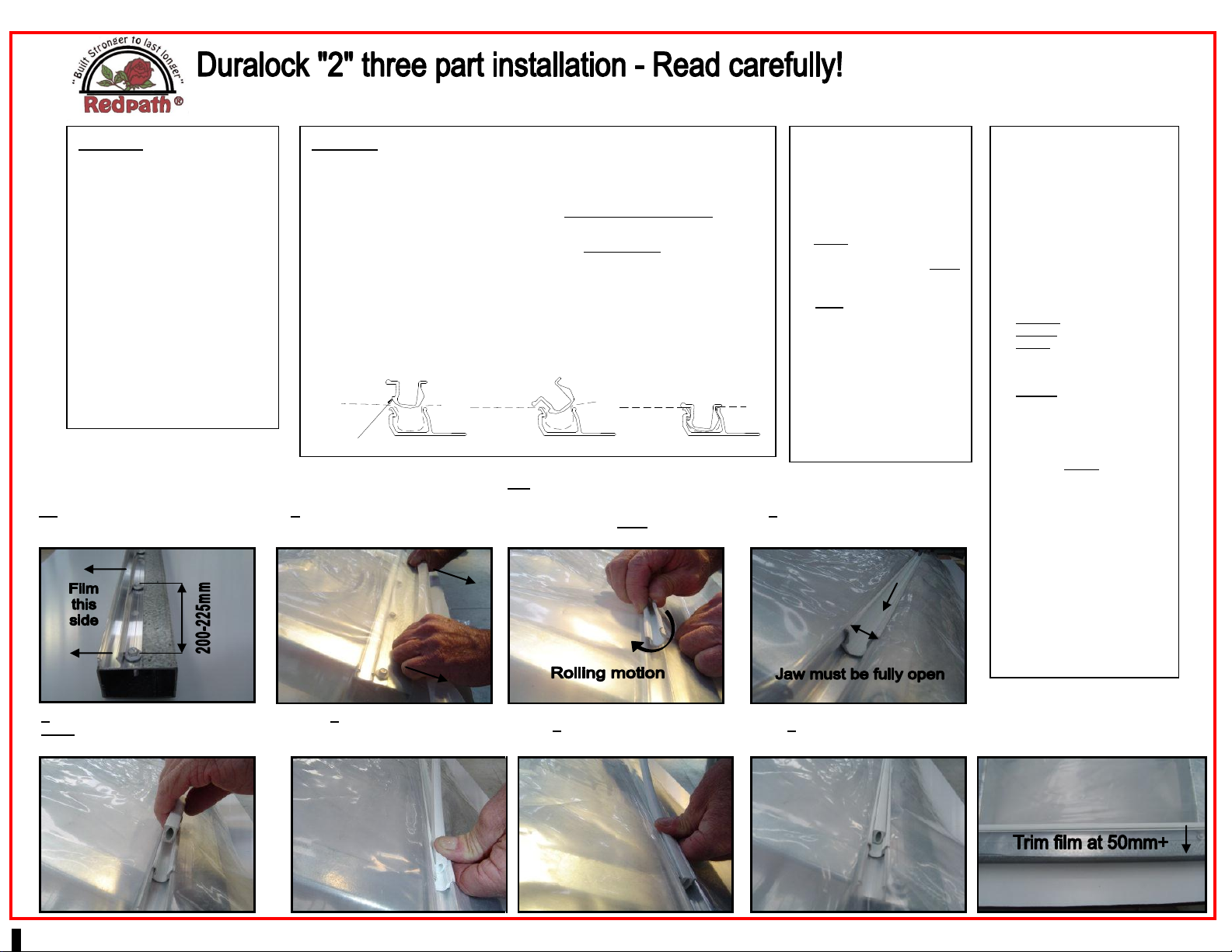 "Built Stronger to last longer"

Redpath®

Duralock "2" three part installation - Read carefully!

Film this side

200-225mm

Rolling motion

Jaw must be fully open

Trim film at 50mm+