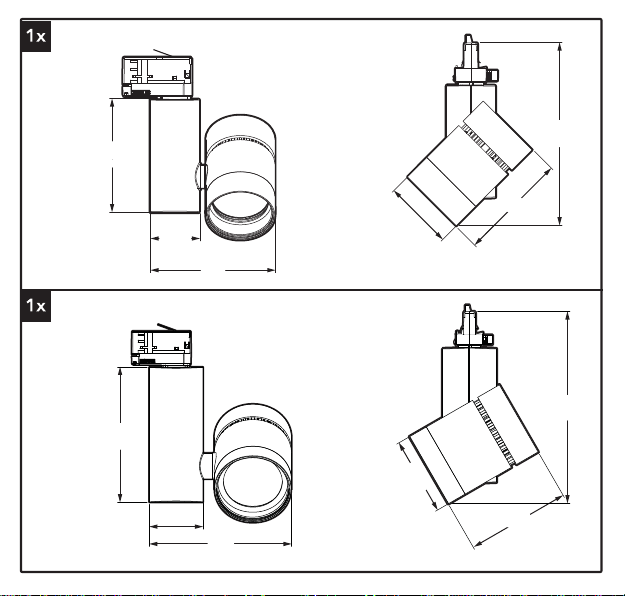 1x

1x