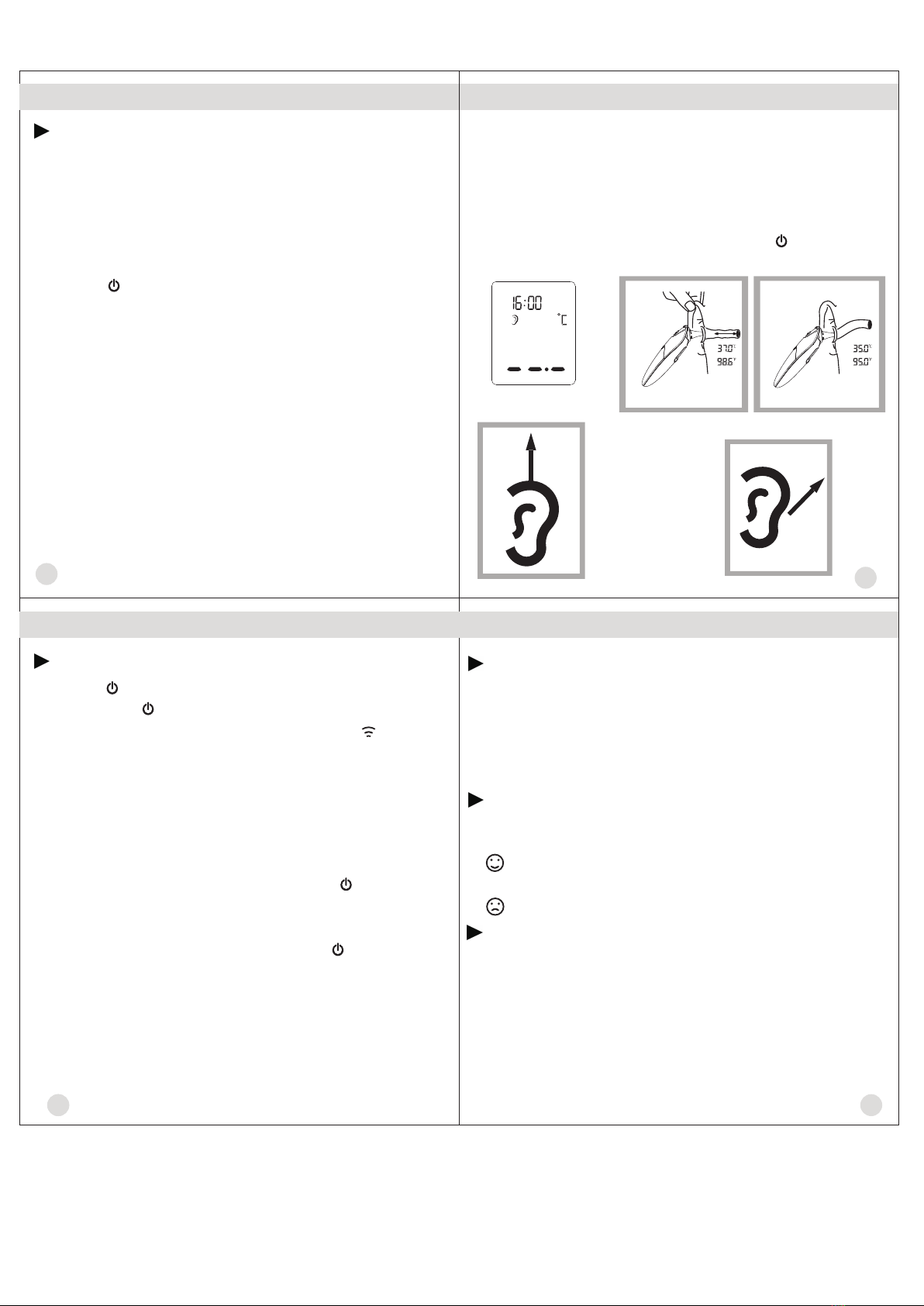 16:00

°C

37.0°C
98.6°F

35.0°C
95.0°F