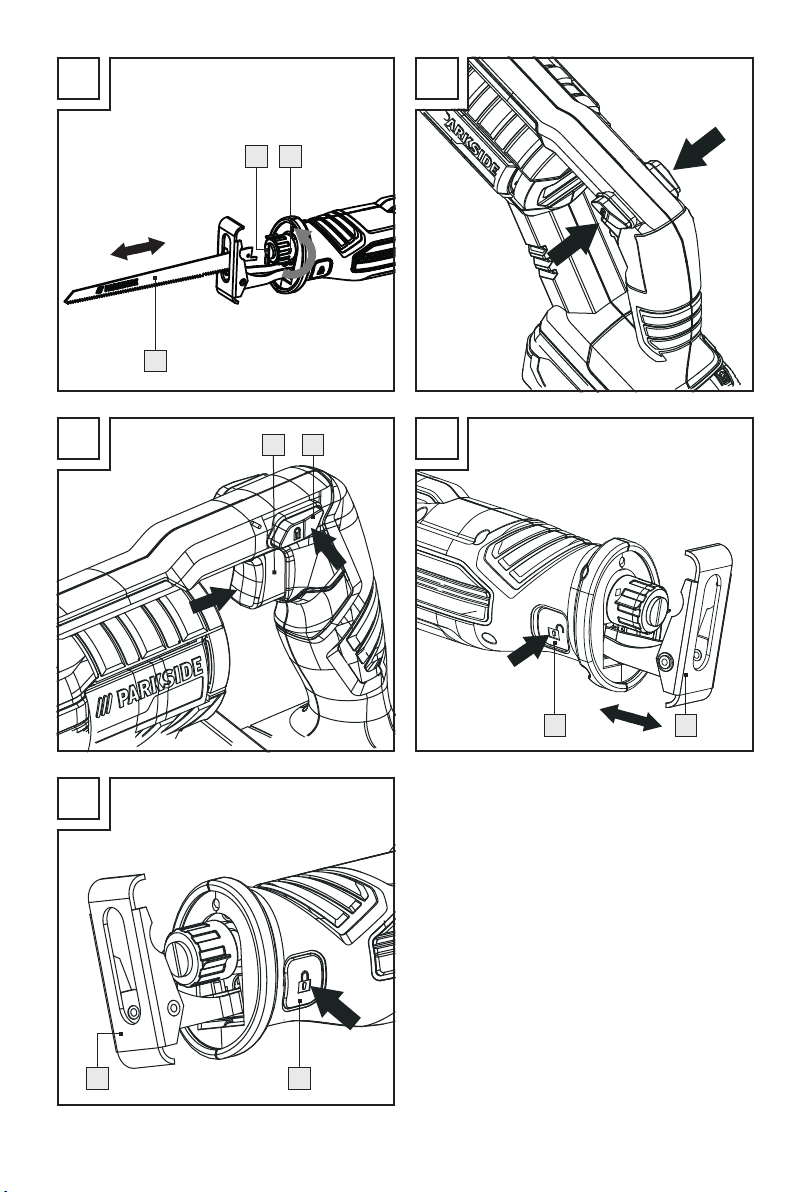 PARKSIDE

/// PARKSIDE