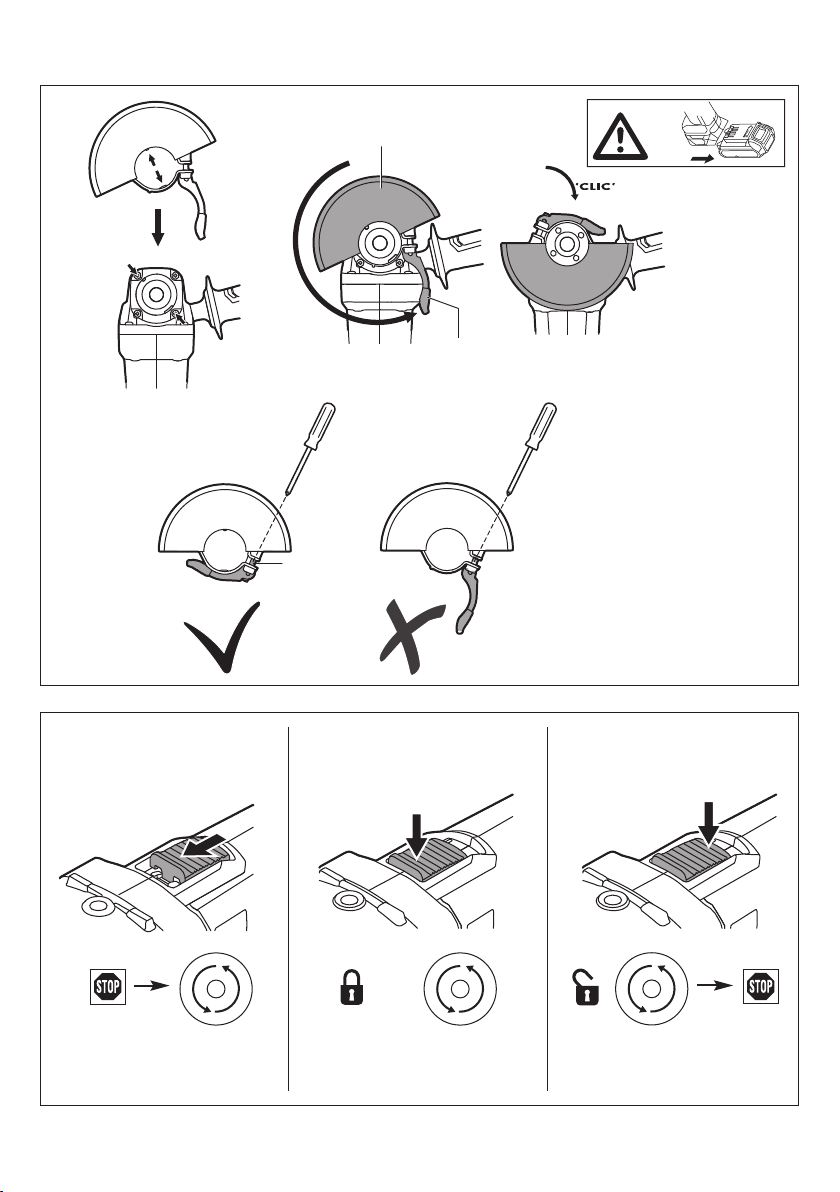 'CLIC'

STOP

STOP